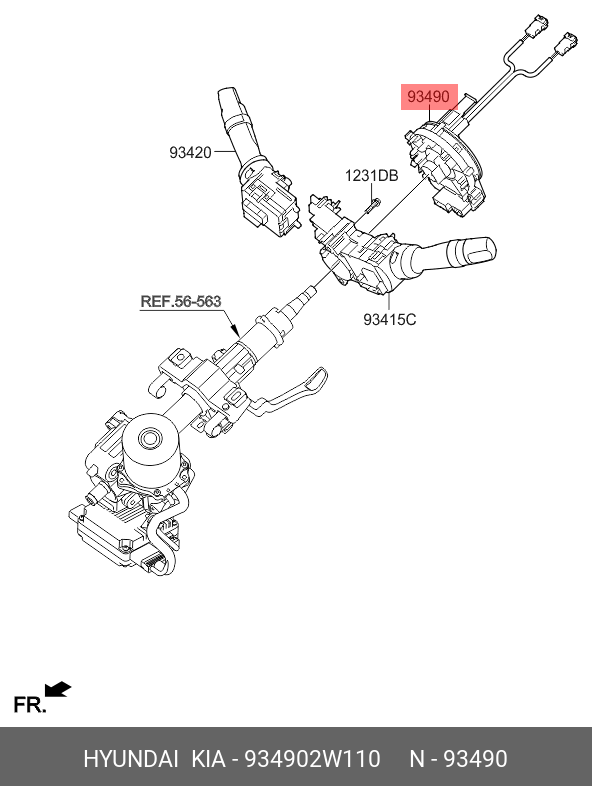 93490

93420

1231DB

REF.56-563

93415C

FR.

HYUNDAI KIA - 934902W110 N - 93490