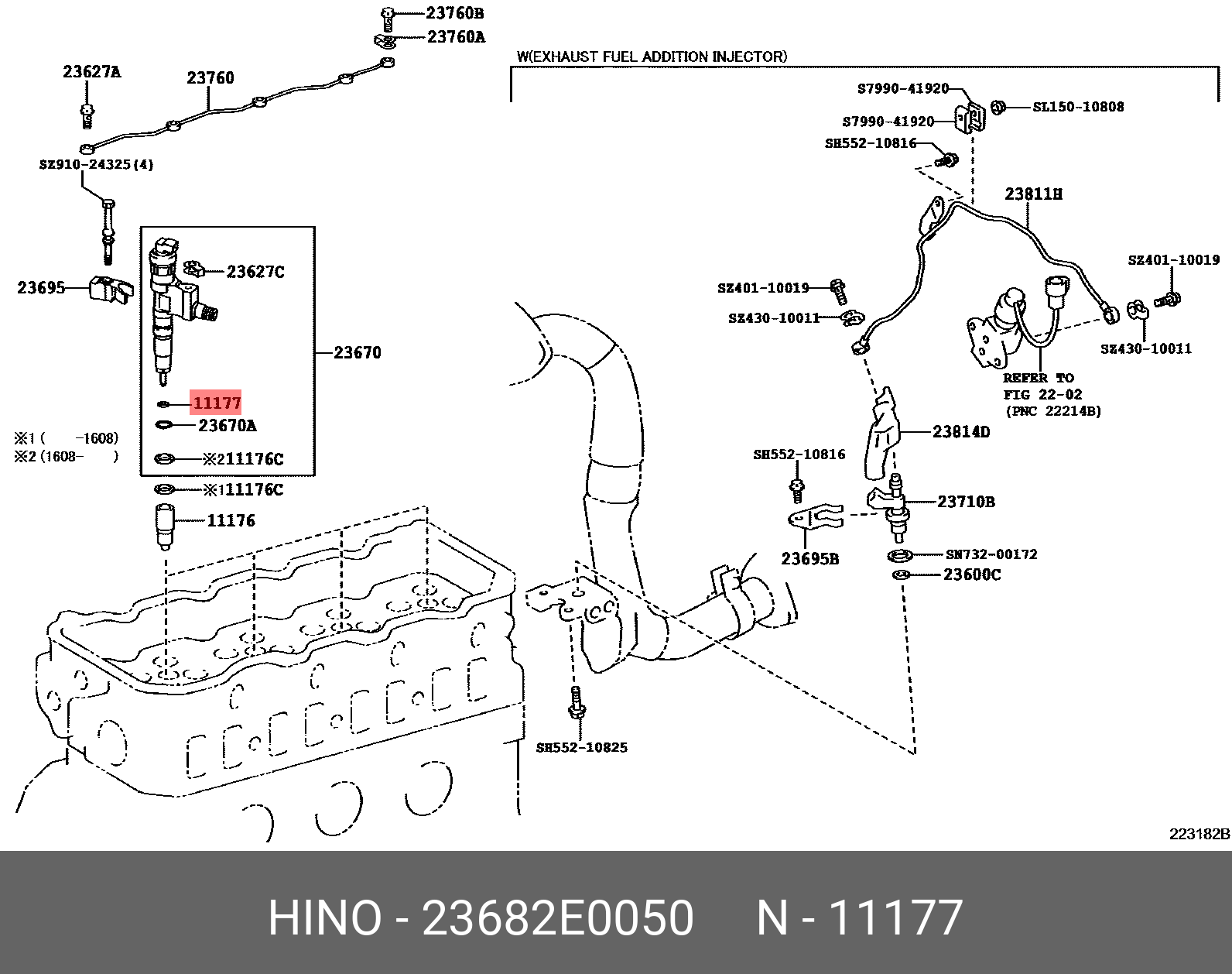 23760B
23760A
23627A
23760
SZ910-24325(4)
23695
23627C
23670
11177
23670A
※1 (     -1608)
※2 (1608-     )
※211176C
※111176C
11176
W(EXHAUST FUEL ADDITION INJECTOR)
S7990-41920
SL150-10808
S7990-41920
SH552-10816
23811H
SZ401-10019
SZ401-10019
SZ430-10011
SZ430-10011
REFER TO
FIG 22-02
(PNC 22214B)
23814D
SH552-10816
23710B
23695B
SN732-00172
23600C
SH552-10825
223182B
HINO - 23682E0050 N - 11177