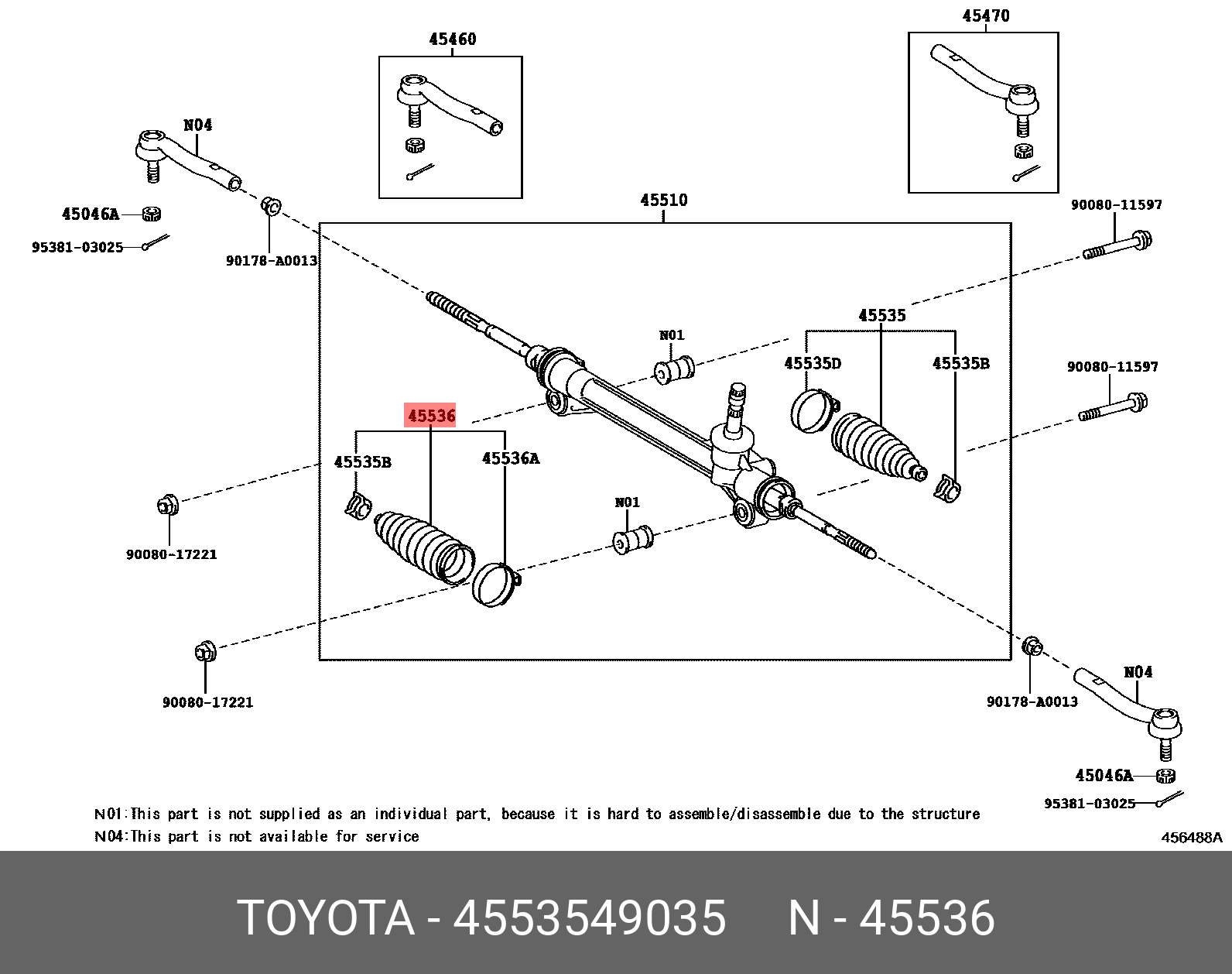 45460

45470

N04

45046A

95381-03025

90178-A0013

45510

90080-11597

45535

N01

45535D

45535B

90080-11597

45536

45535B

45536A

N01

90080-17221

90080-17221

90178-A0013

N04

45046A

95381-03025

N01:This part is not supplied as an individual part, because it is hard to assemble/disassemble due to the structure
N04:This part is not available for service

456488A

TOYOTA - 4553549035 N - 45536