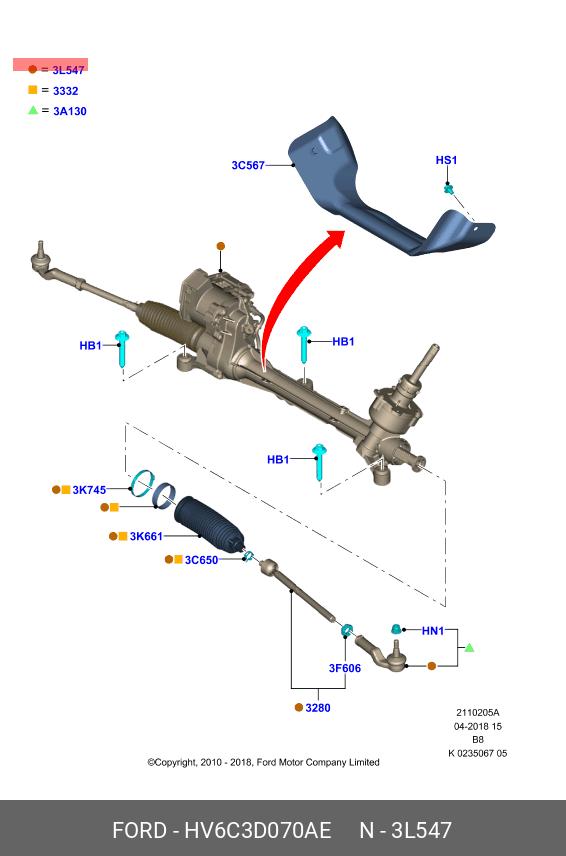 = 3L547
= 3332
= 3A130

3C567
HS1
HB1
HB1
HB1
3K745
3K661
3C650
HN1
3F606
3280

2110205A
04-2018 15
B8
K 0235067 05

©Copyright, 2010 - 2018, Ford Motor Company Limited

FORD - HV6C3D070AE N - 3L547