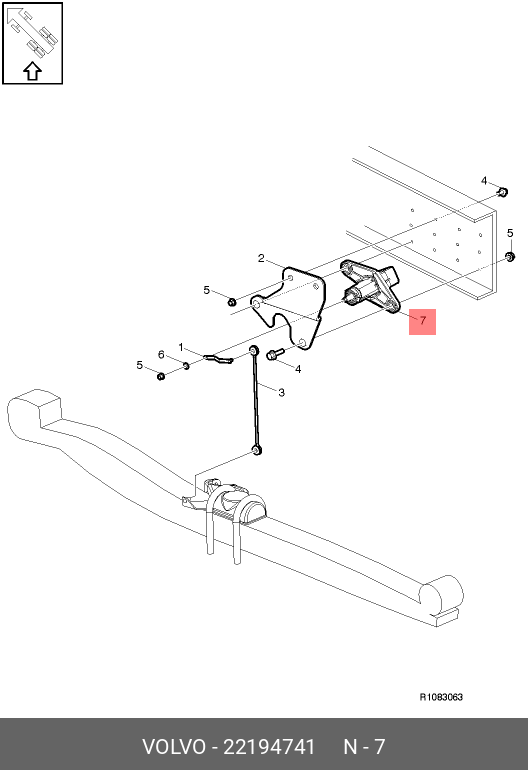 4
5
2
5
7
1
6
5
4
3
R1083063
VOLVO - 22194741 N - 7