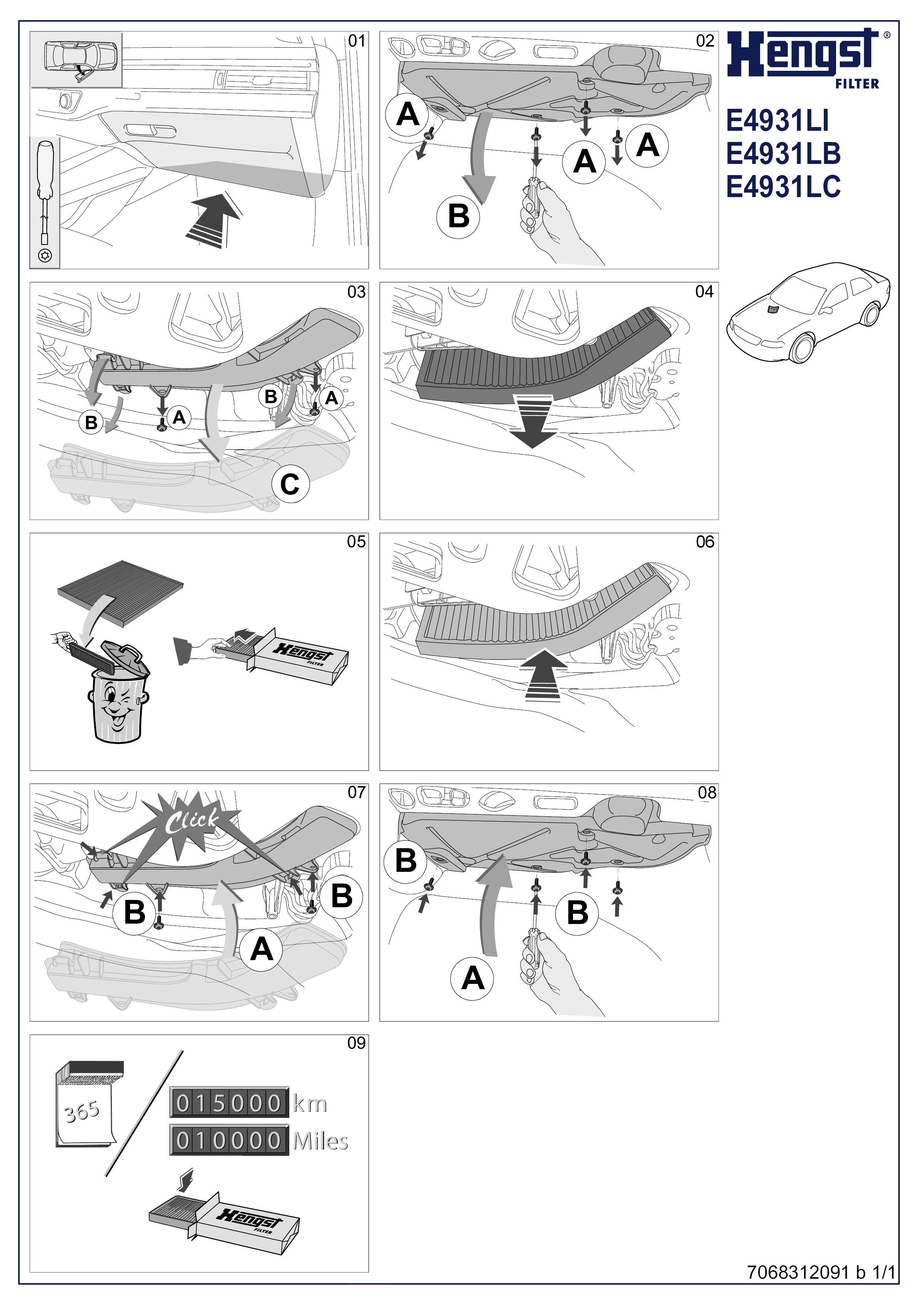 01

02
A
A
A
B

Hengst®
FILTER

E4931LI
E4931LB
E4931LC

03
B
A
B
A
C

04

05
Hengst
FILTER

06

07
Click
B
B
A

08
B
B
A

09
365
015000 km
010000 Miles
Hengst
FILTER

7068312091 b 1/1