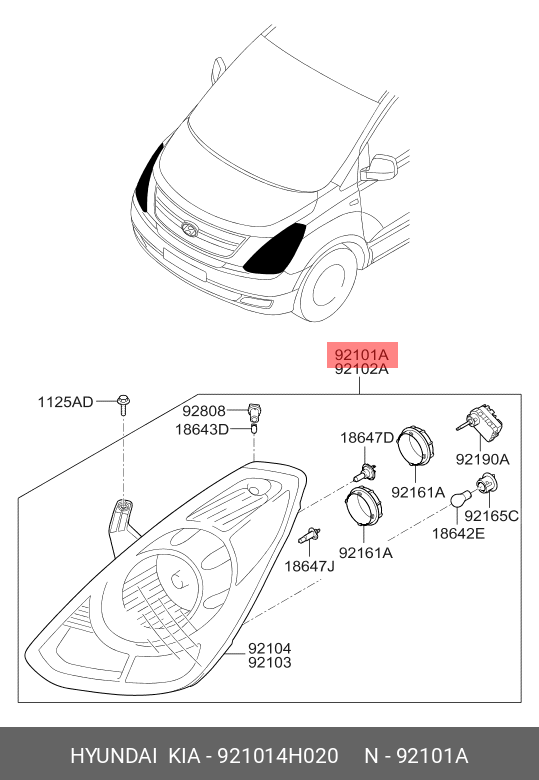 92101A
92102A

1125AD

92808
18643D

18647D

92190A

92161A

92165C

18642E

92161A

18647J

92104
92103

HYUNDAI KIA - 921014H020 N - 92101A