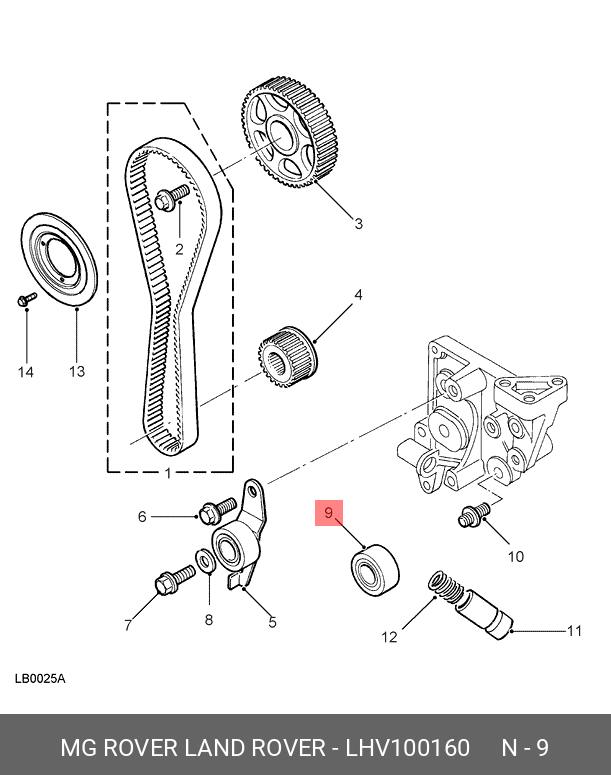 3

2

4

14

13

1

6

9

10

7

8

5

12

11

LB0025A

MG ROVER LAND ROVER - LHV100160 N - 9