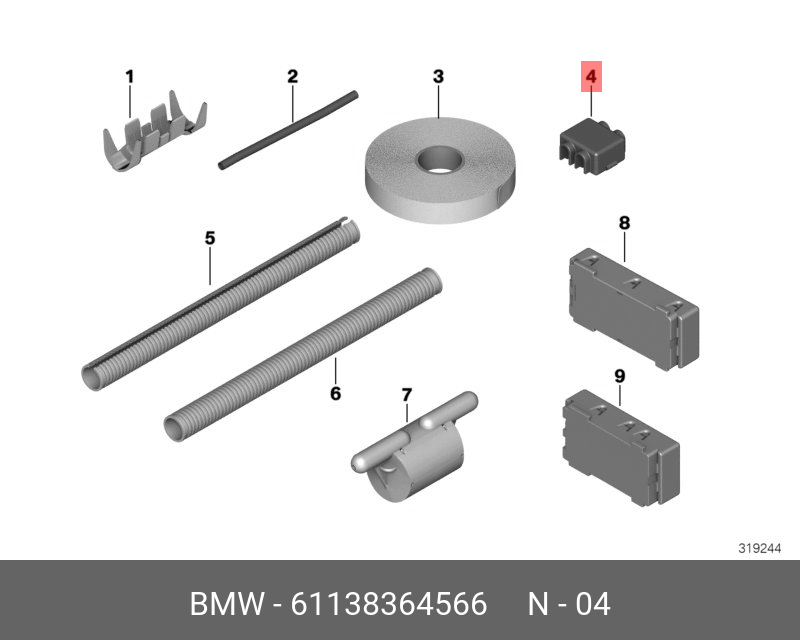 1
2
3
4
5
6
7
8
9
319244
BMW - 61138364566 N - 04