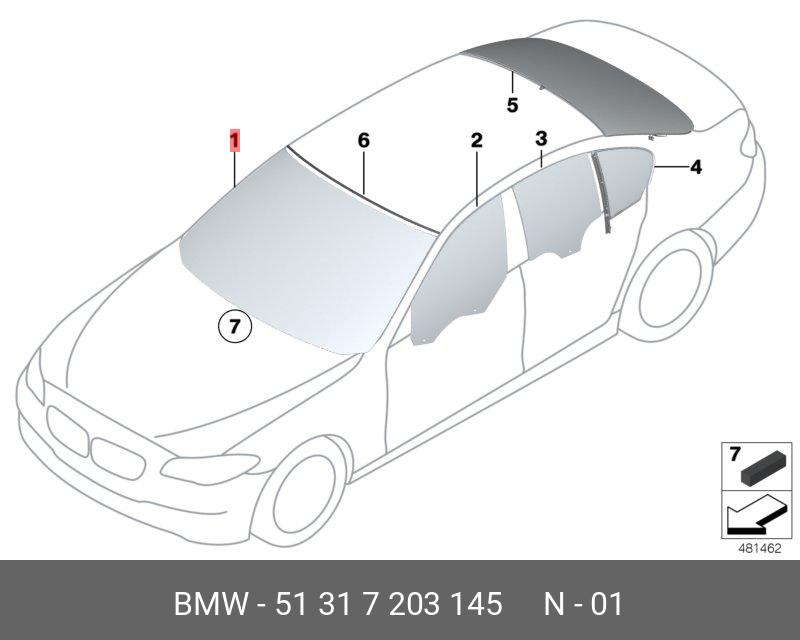 5
1
6
2
3
4
7
7
481462
BMW - 51 31 7 203 145 N - 01