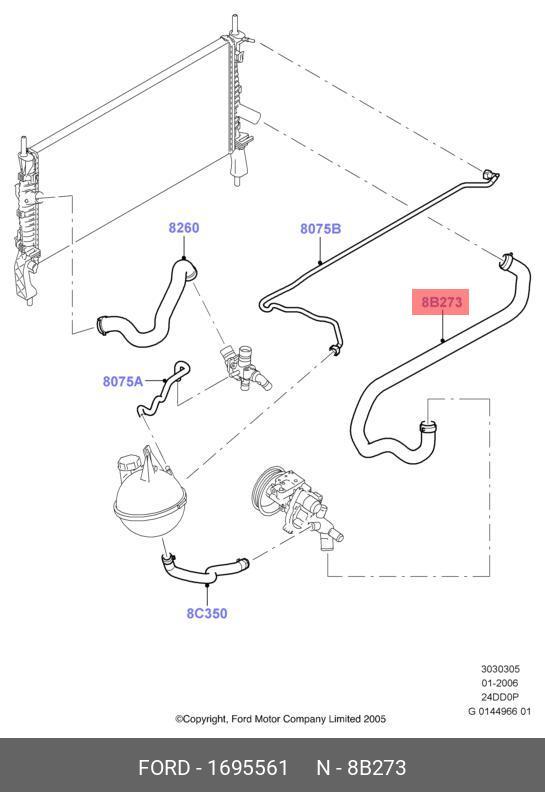 8260

8075B

8B273

8075A

8C350

3030305
01-2006
24DD0P
G 0144966 01

©Copyright, Ford Motor Company Limited 2005

FORD - 1695561 N - 8B273