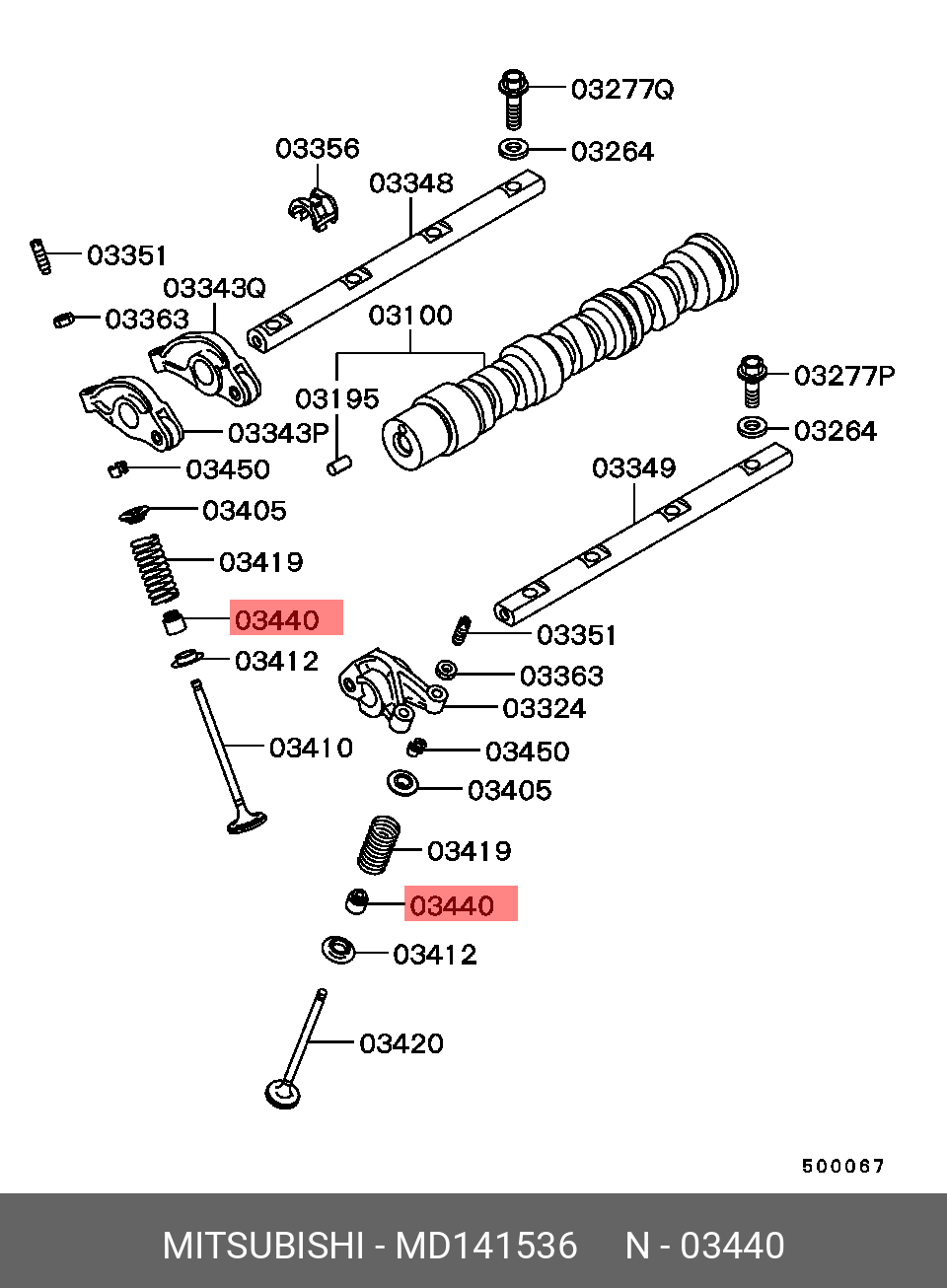 03277Q
03264
03356
03348
03351
03343Q
03363
03100
03195
03343P
03450
03405
03419
03440
03412
03410
03277P
03264
03349
03351
03363
03324
03450
03405
03419
03440
03412
03420
500067
MITSUBISHI - MD141536 N - 03440