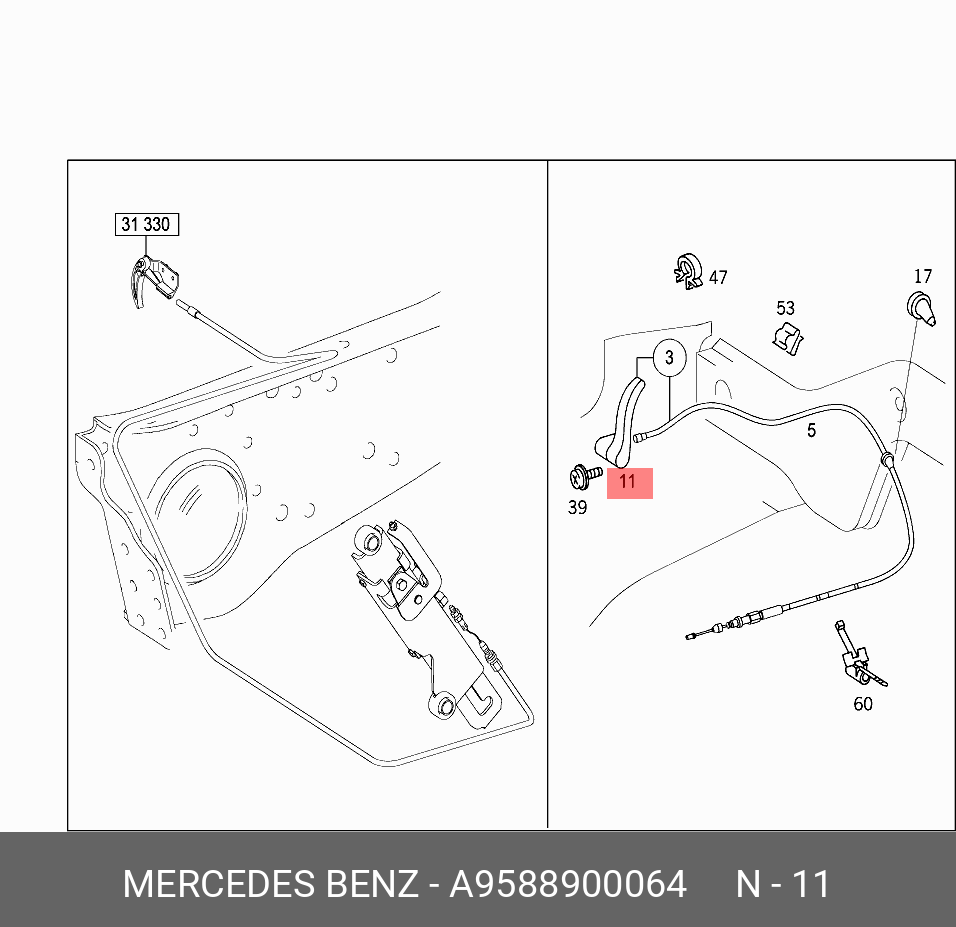 31 330

47

17

53

3

5

11

39

60

MERCEDES BENZ - A9588900064 N - 11