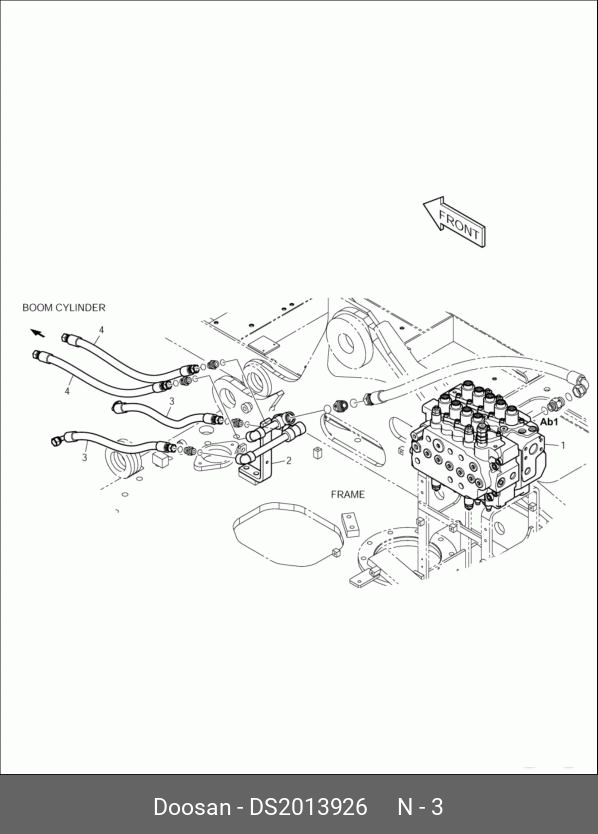 FRONT

BOOM CYLINDER

4

4

3

3

2

Ab1

1

FRAME

Doosan - DS2013926 N - 3