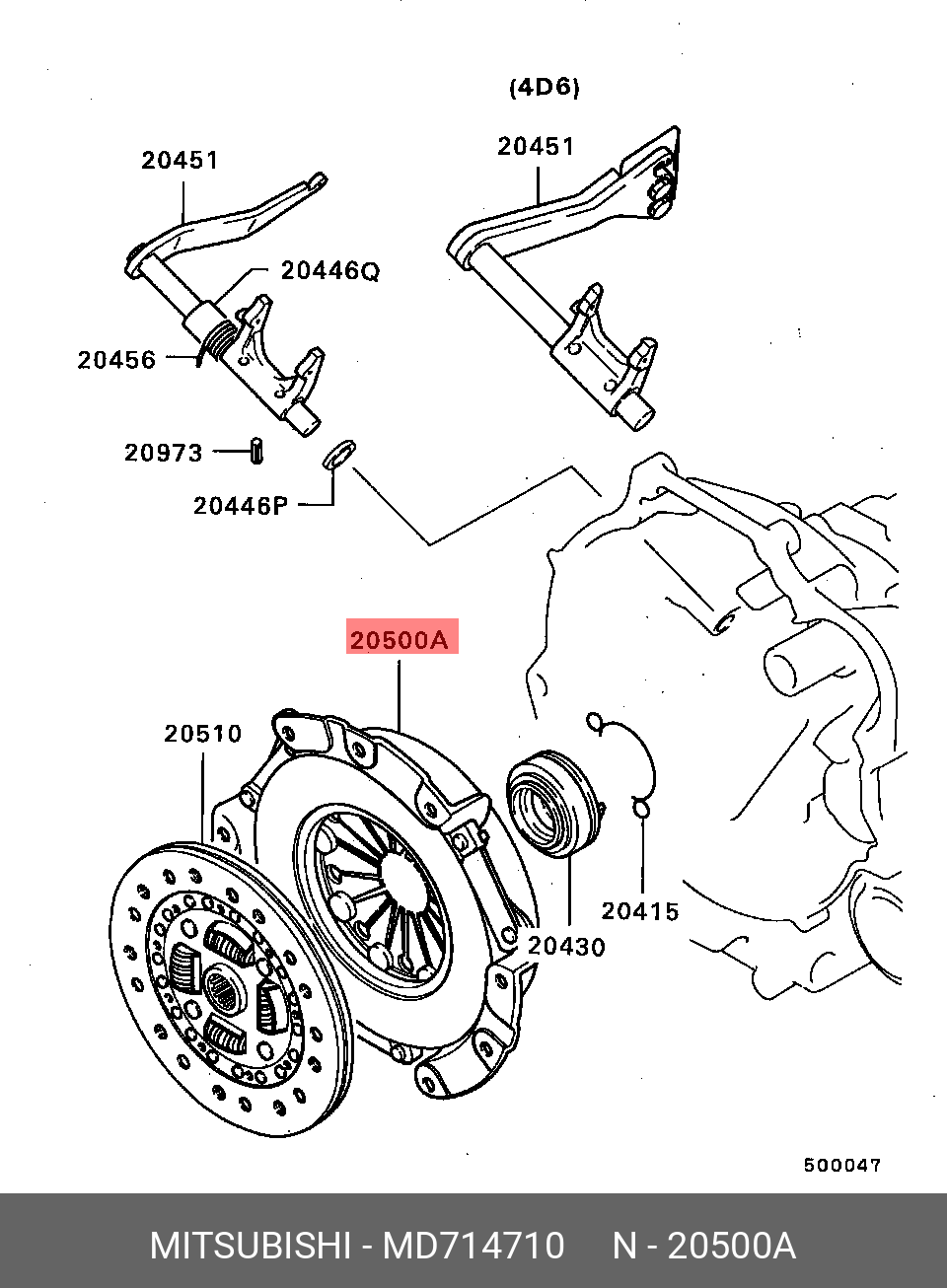 (4D6)

20451

20451

20446Q

20456

20973

20446P

20500A

20510

20415

20430

500047

MITSUBISHI - MD714710 N - 20500A