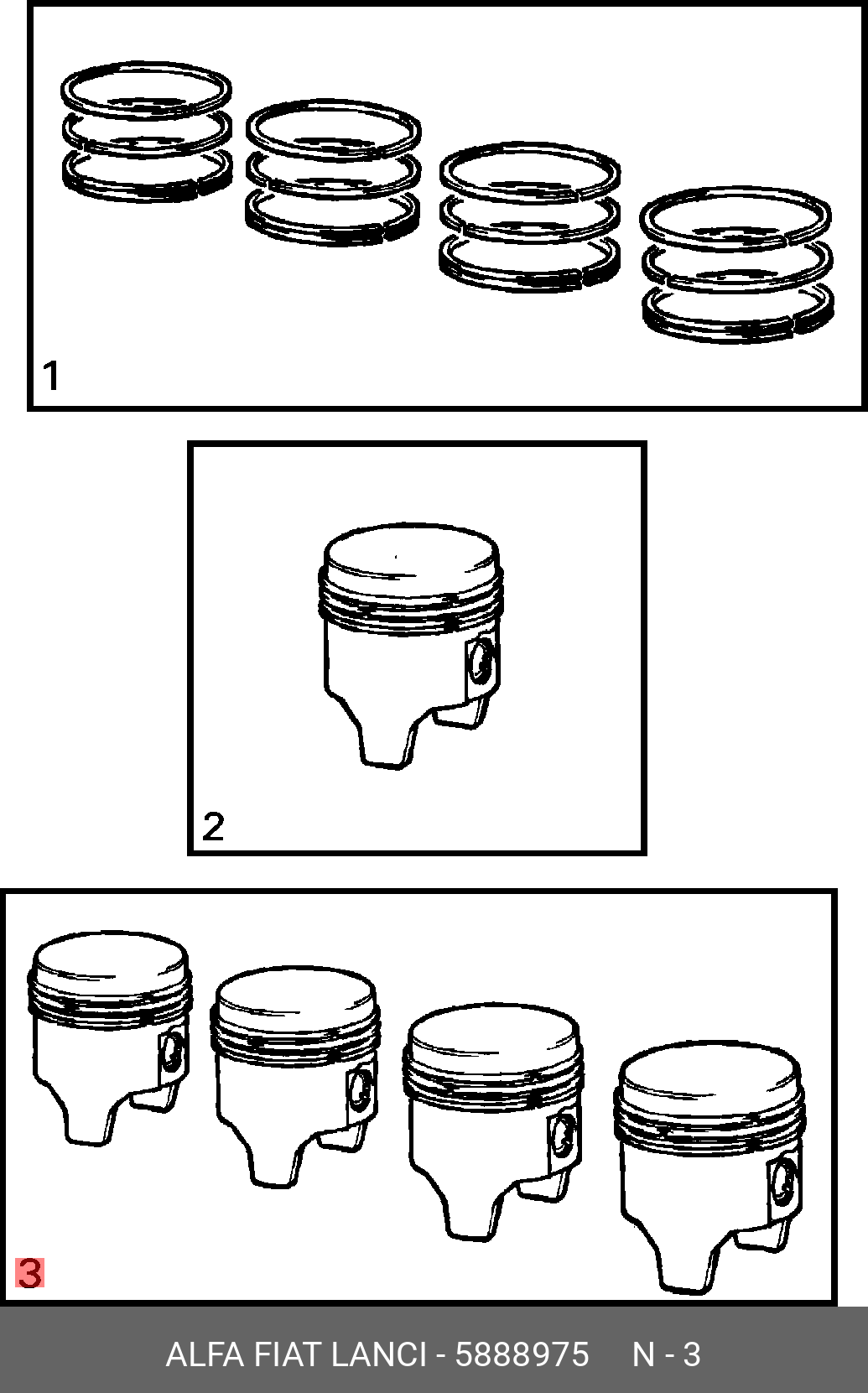 1

2

3

ALFA FIAT LANCI - 5888975 N - 3