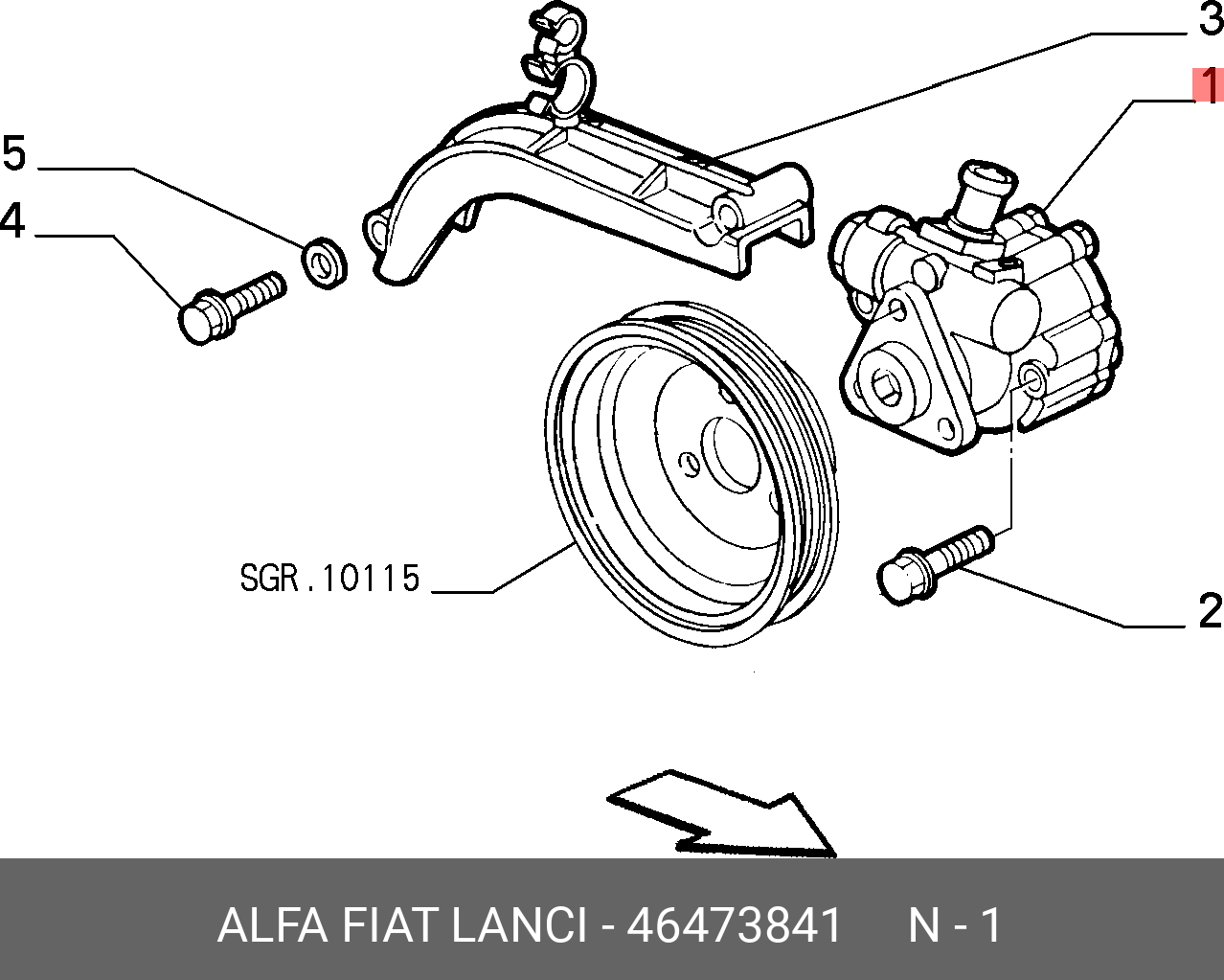 3
1
5
4
SGR.10115
2
ALFA FIAT LANCI - 46473841 N - 1