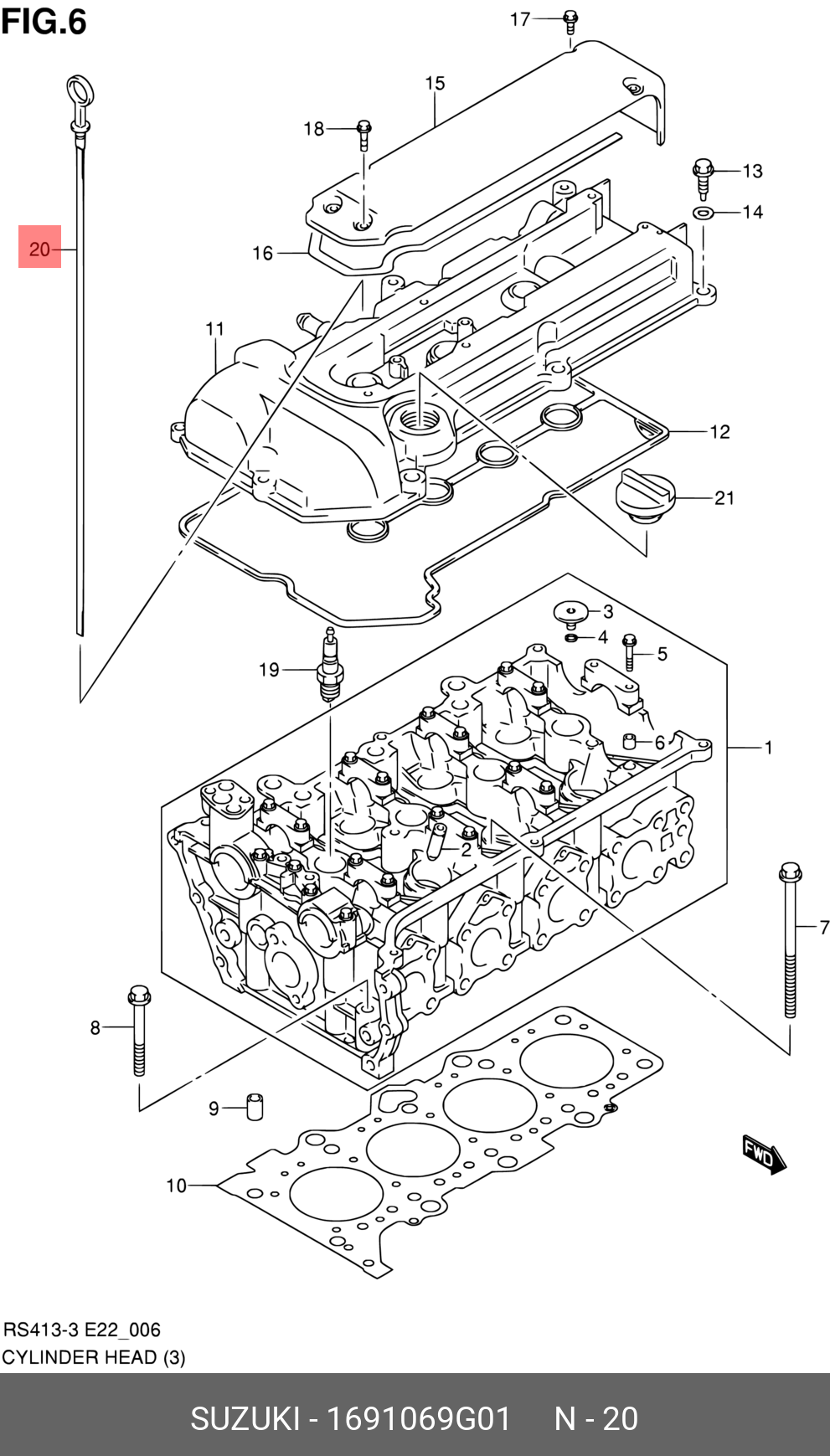 FIG.6

17
15
18
13
14
20
16
11
12
21
3
4
5
19
6
1
2
7
8
9
10
FWD

RS413-3 E22_006
CYLINDER HEAD (3)

SUZUKI - 1691069G01 N - 20