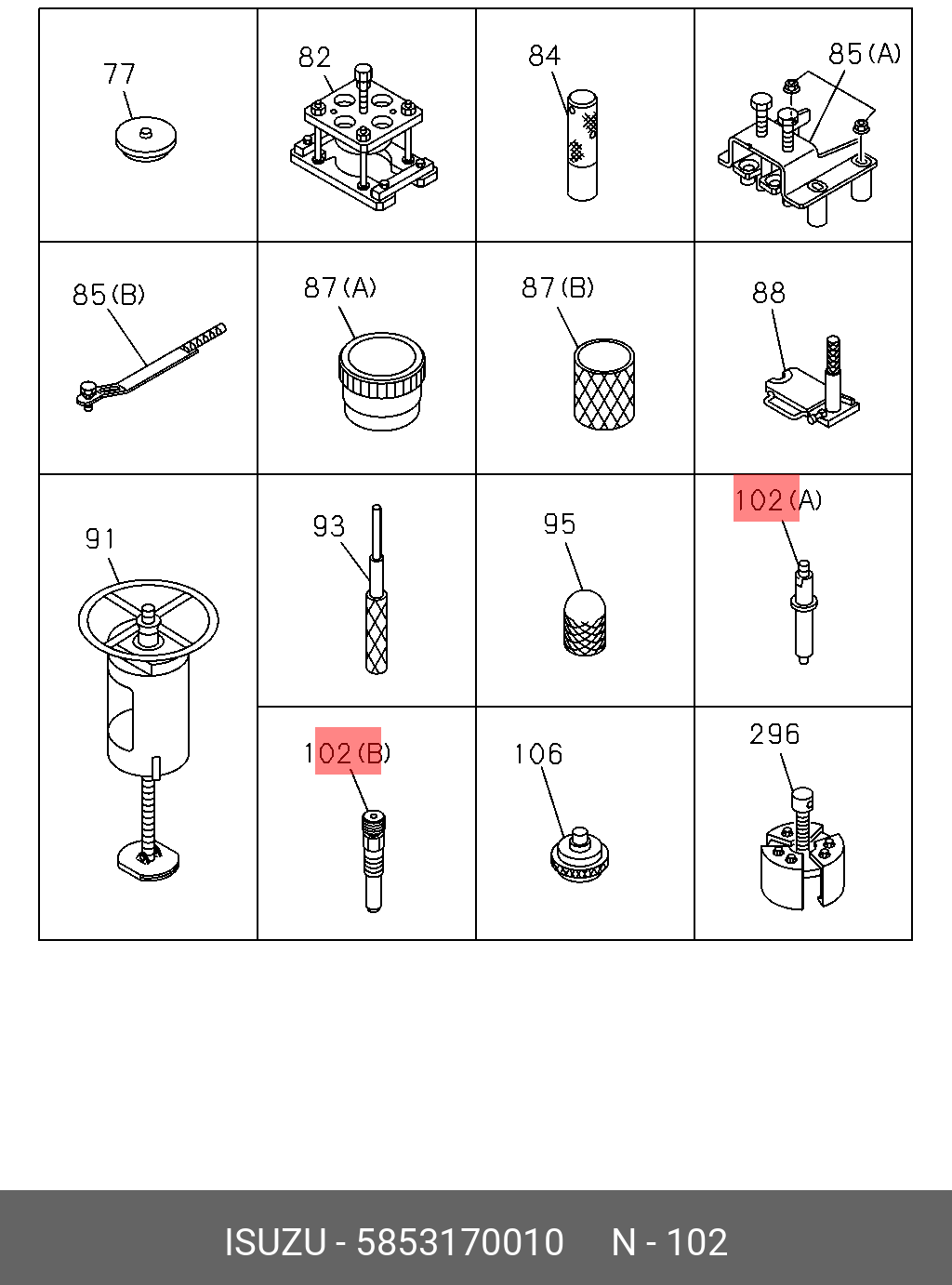 77
82
84
85(A)
85(B)
87(A)
87(B)
88
91
93
95
102(A)
102(B)
106
296

ISUZU - 5853170010 N - 102