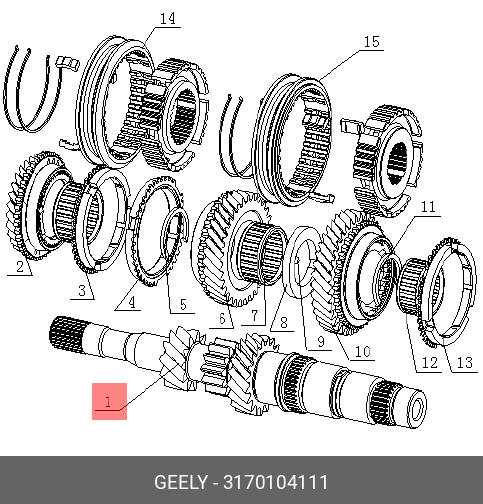 14
15
11
2
3
4
5
6
7
8
9
10
12
13
1

GEELY - 3170104111