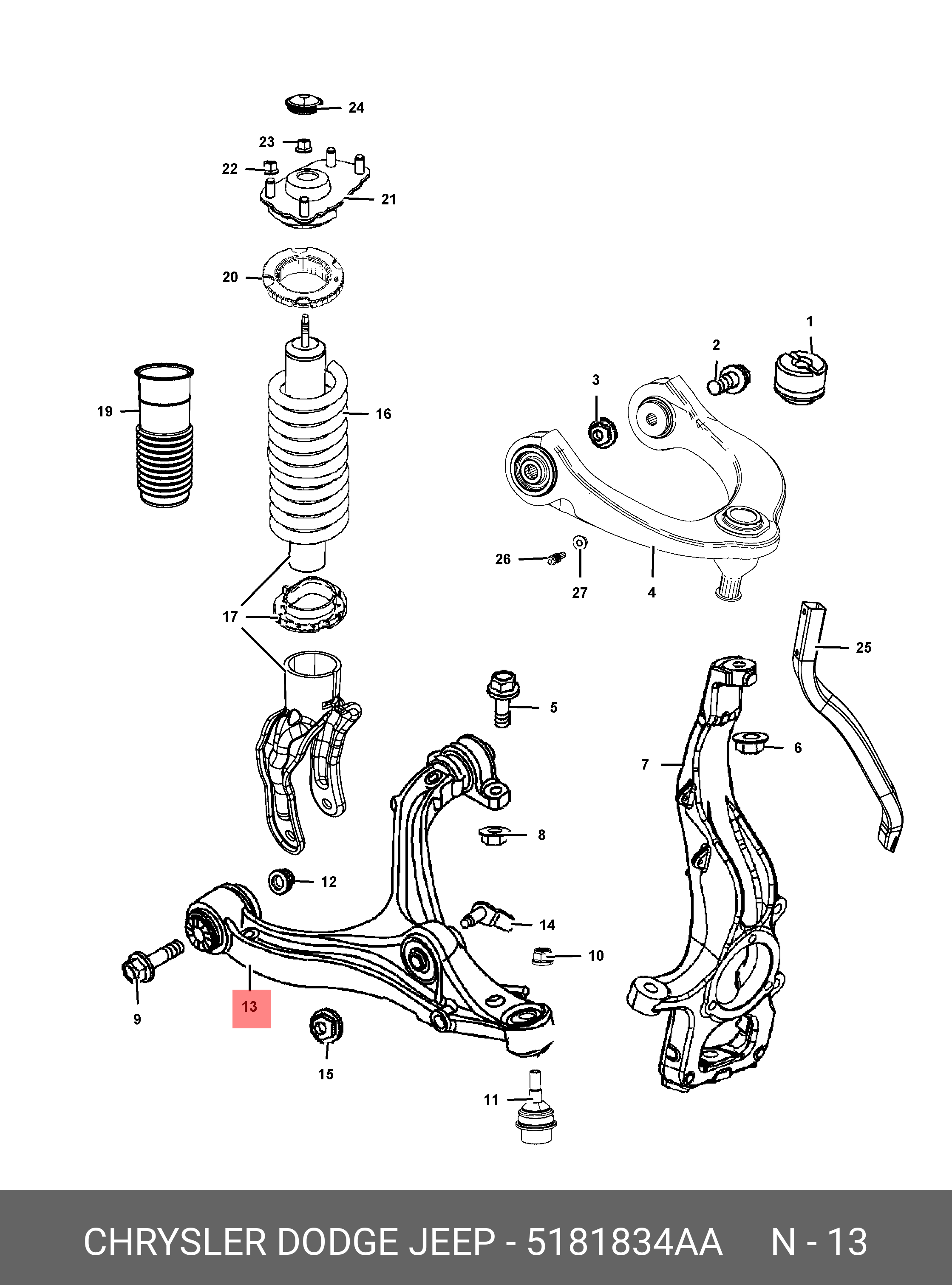 24
23
22
21
20
1
2
3
19
16
26
27
4
17
25
5
6
7
8
12
14
10
9
13
15
11

CHRYSLER DODGE JEEP - 5181834AA N - 13