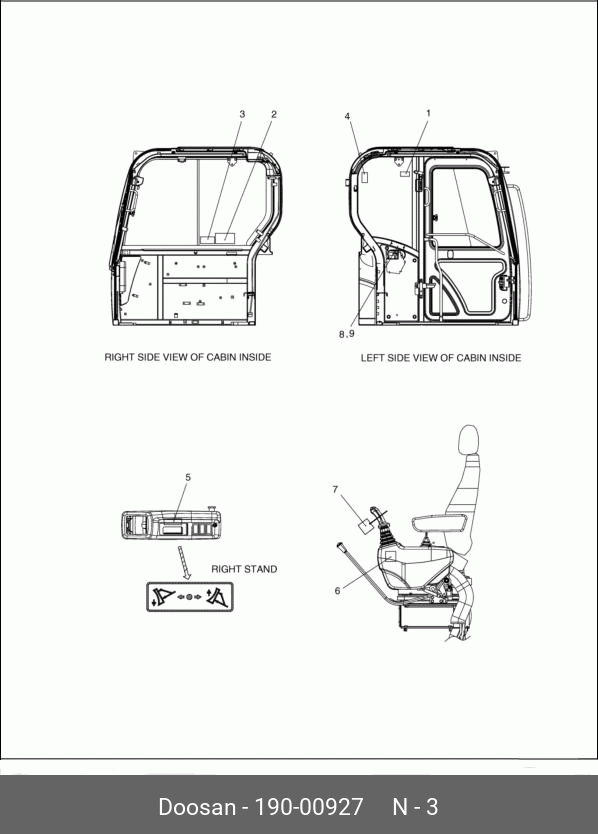 3
2
4
1
8,9

RIGHT SIDE VIEW OF CABIN INSIDE

LEFT SIDE VIEW OF CABIN INSIDE

5
RIGHT STAND

7
6

Doosan - 190-00927     N - 3