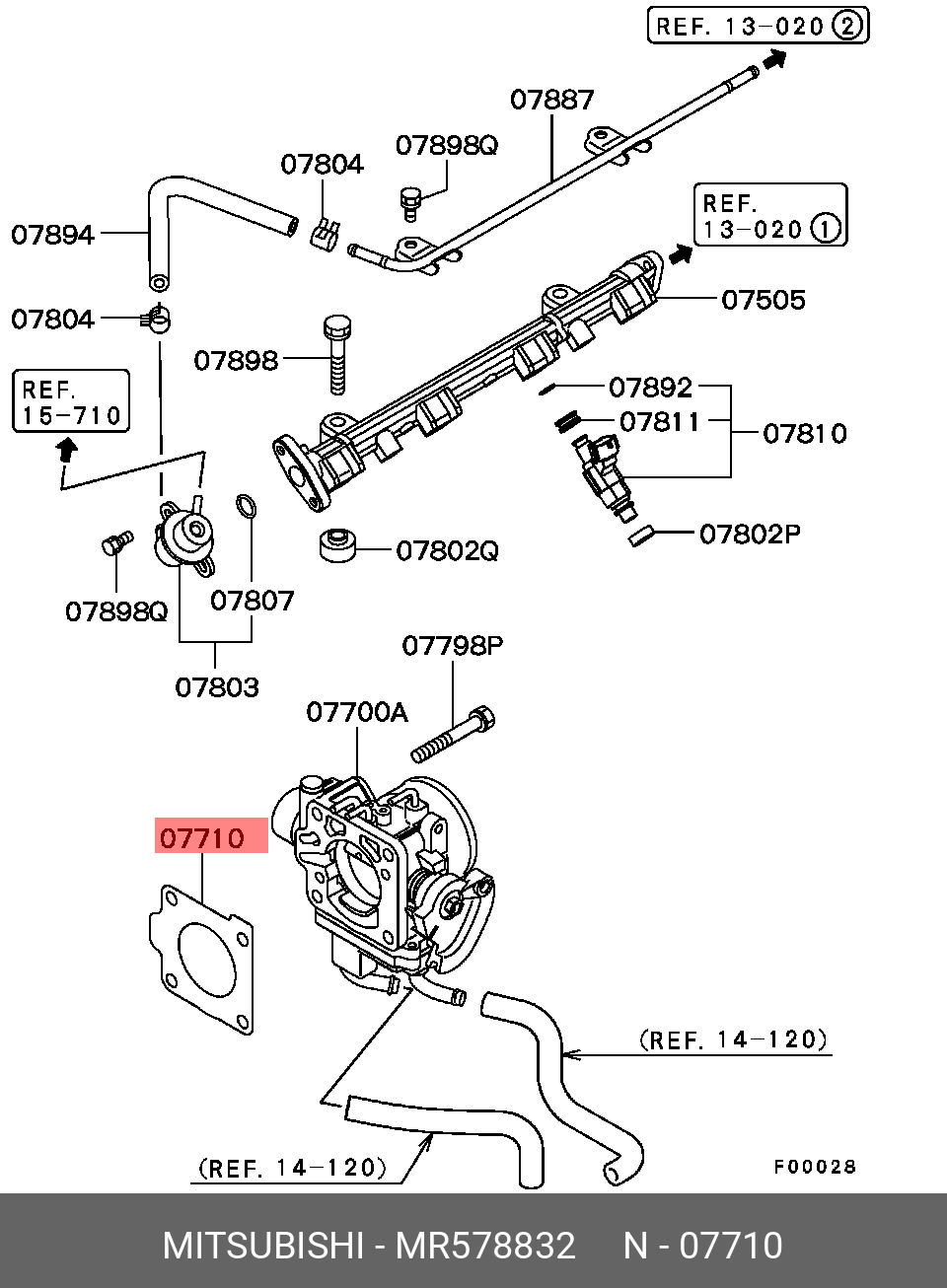 REF. 13-020 ②

07887

07898Q

07804

07894

REF. 13-020 ①

07505

07804

07898

REF. 15-710

07892

07811

07810

07802P

07802Q

07898Q

07807

07803

07798P

07700A

07710

(REF. 14-120)

(REF. 14-120)

F00028

MITSUBISHI - MR578832 N - 07710