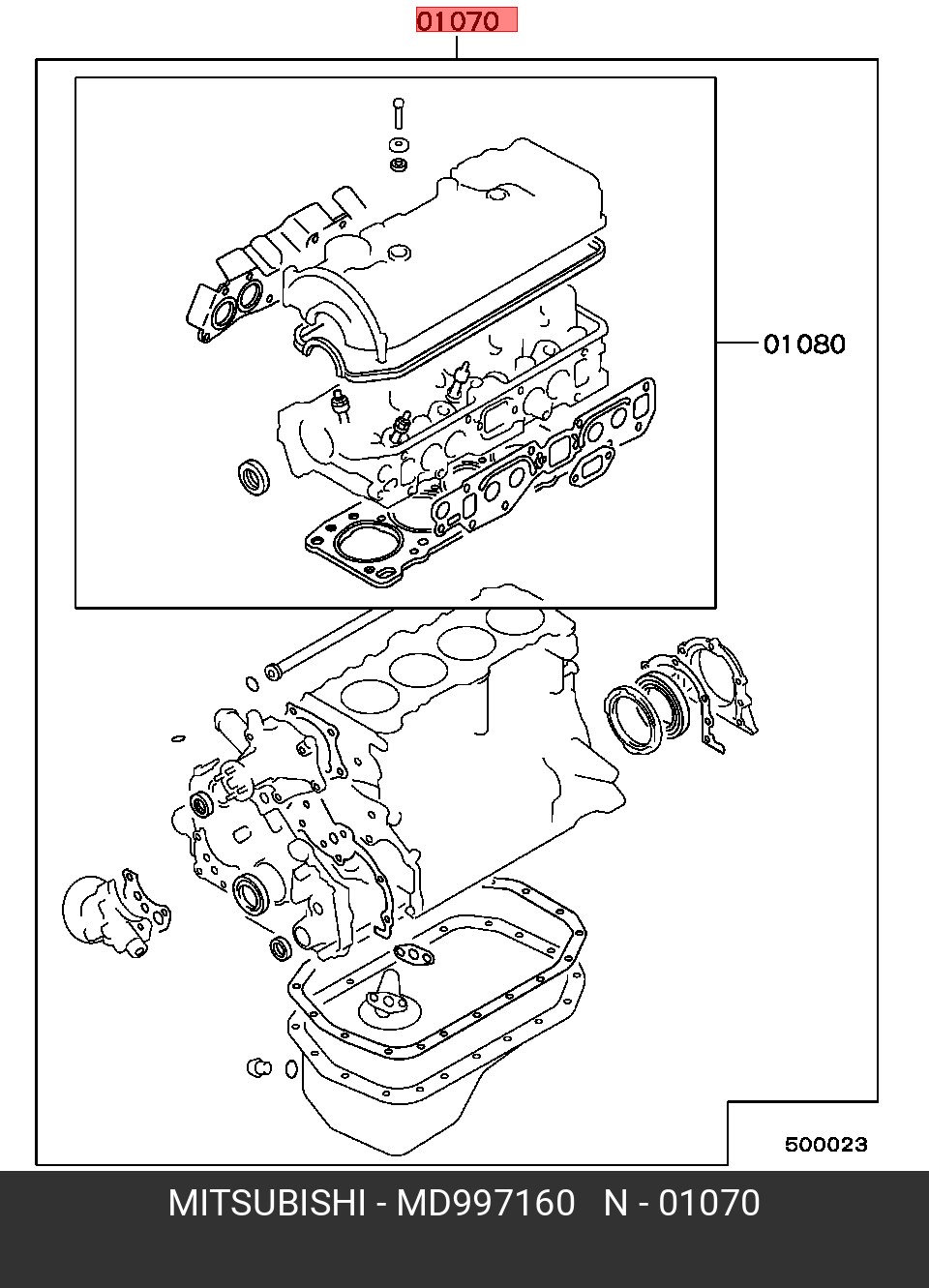 01070

01080

500023

MITSUBISHI - MD997160 N - 01070