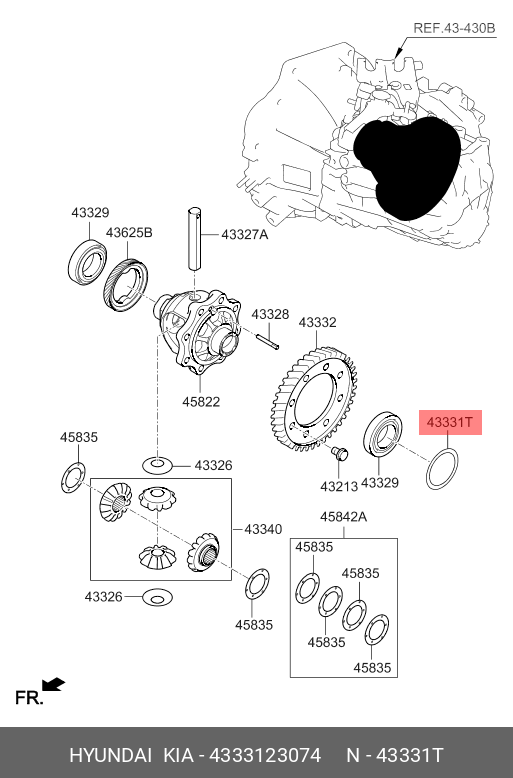 REF.43-430B

43329

43625B

43327A

43328

43332

45822

43331T

45835

43326

43213

43329

43340

45842A

45835

45835

43326

45835

45835

45835

FR.

HYUNDAI KIA - 4333123074 N - 43331T