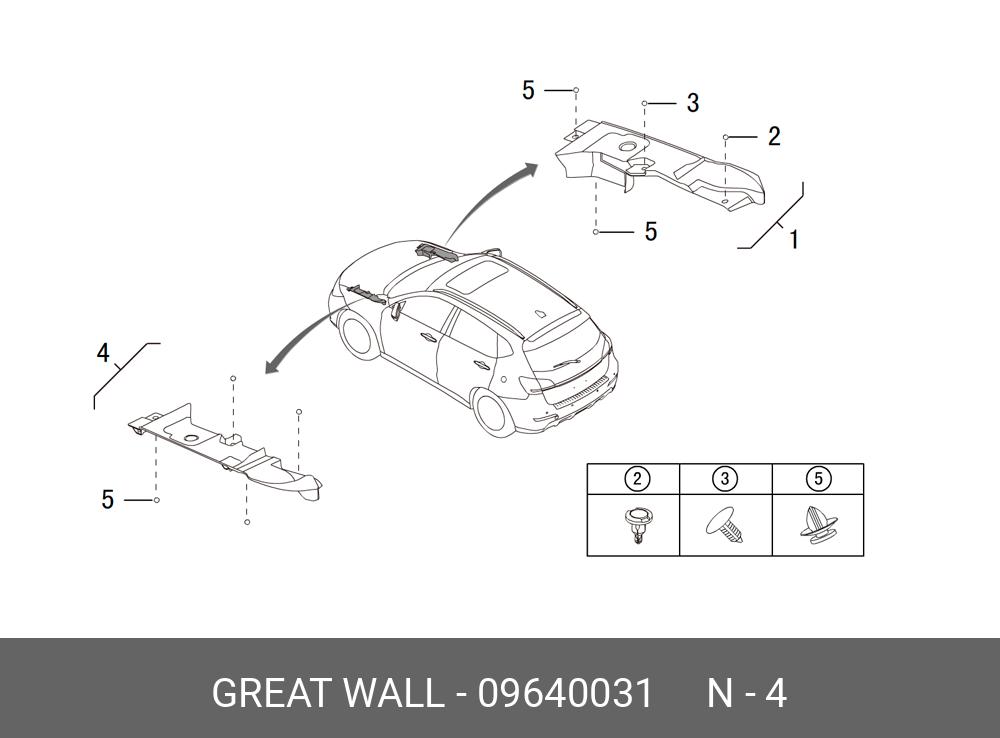 5
3
2
5
1
4
5

| ② | ③ | ⑤ |
|---|---|---|
| | | |

GREAT WALL - 09640031 N - 4