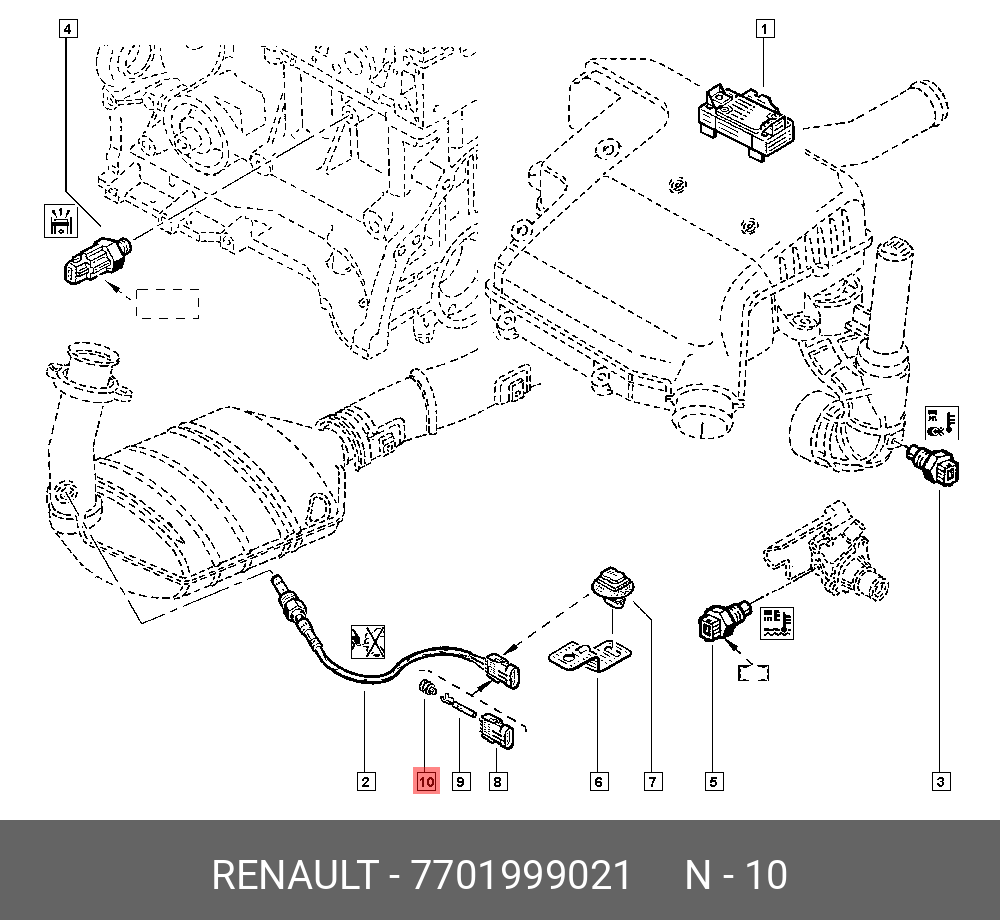 4

1

3

2

10

9

8

6

7

5

RENAULT - 7701999021 N - 10