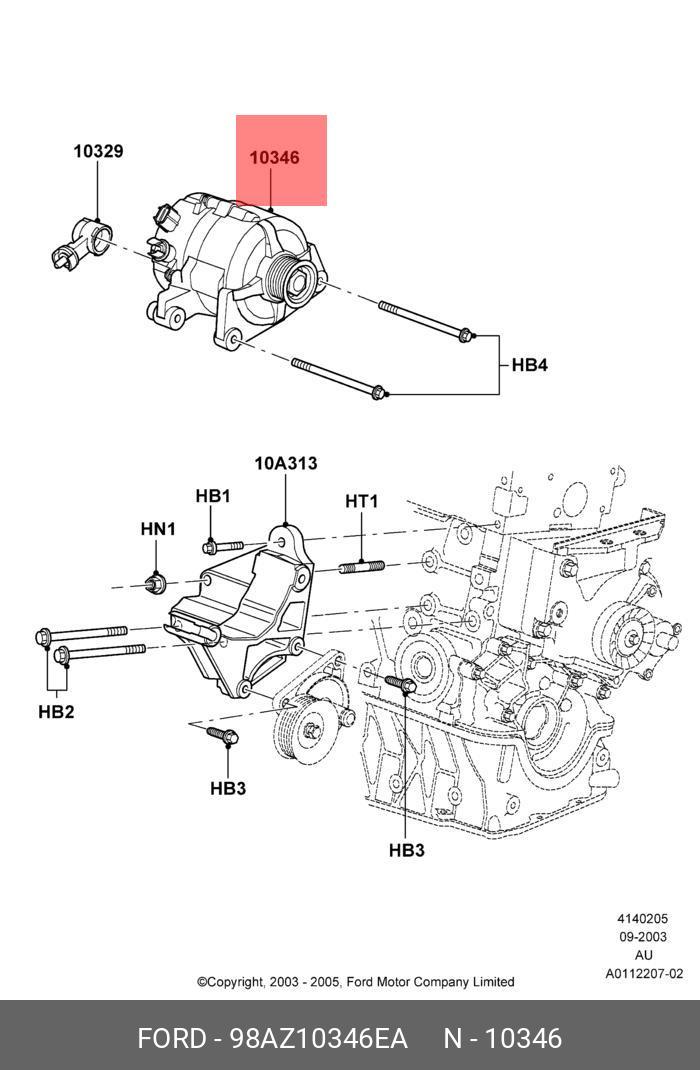 10329

10346

HB4

10A313

HB1

HT1

HN1

HB2

HB3

HB3

4140205
09-2003
AU
A0112207-02

©Copyright, 2003 - 2005, Ford Motor Company Limited

FORD - 98AZ10346EA N - 10346