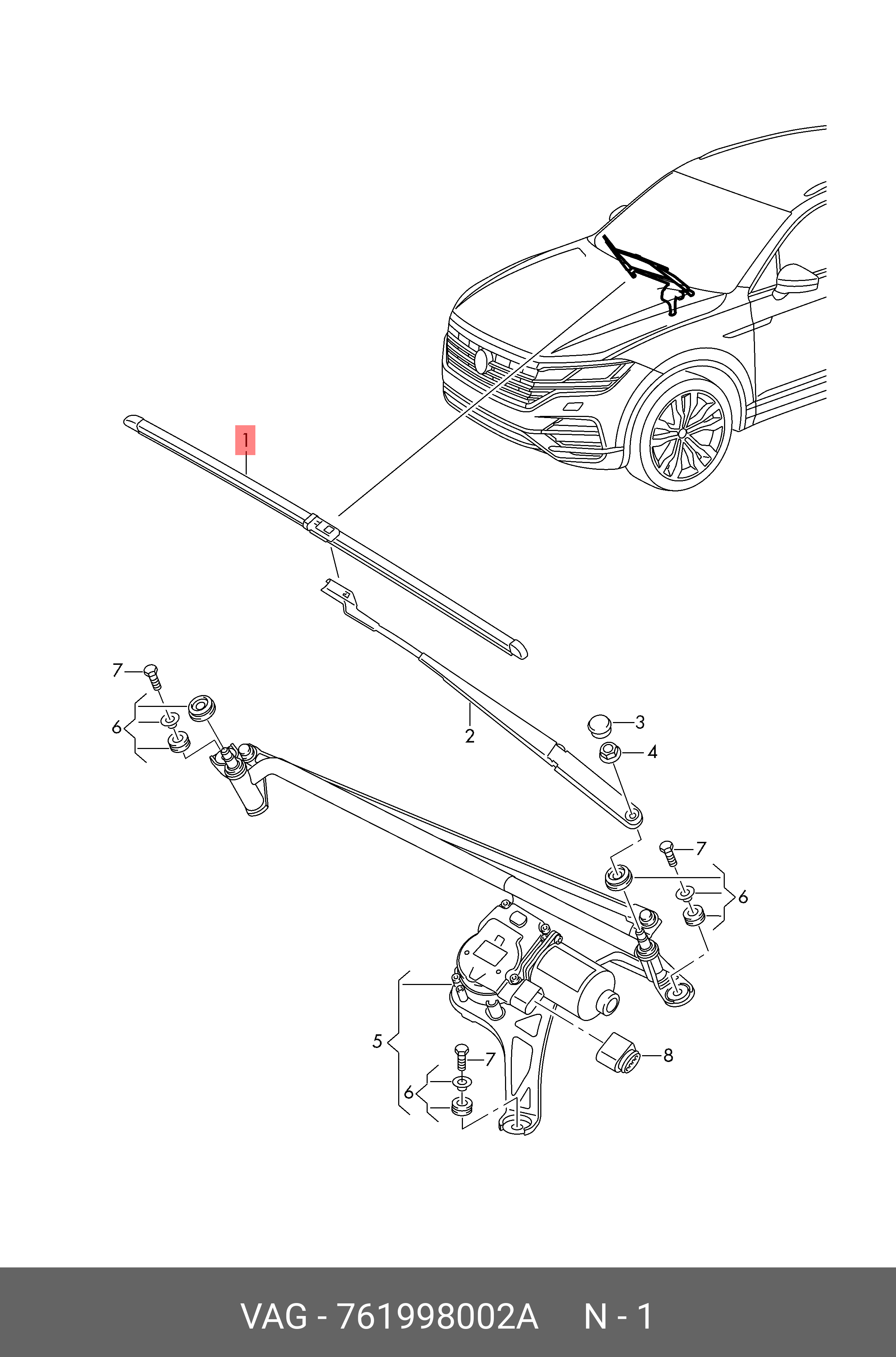 1
7
6
2
3
4
7
6
5
7
6
8

VAG - 761998002A N - 1