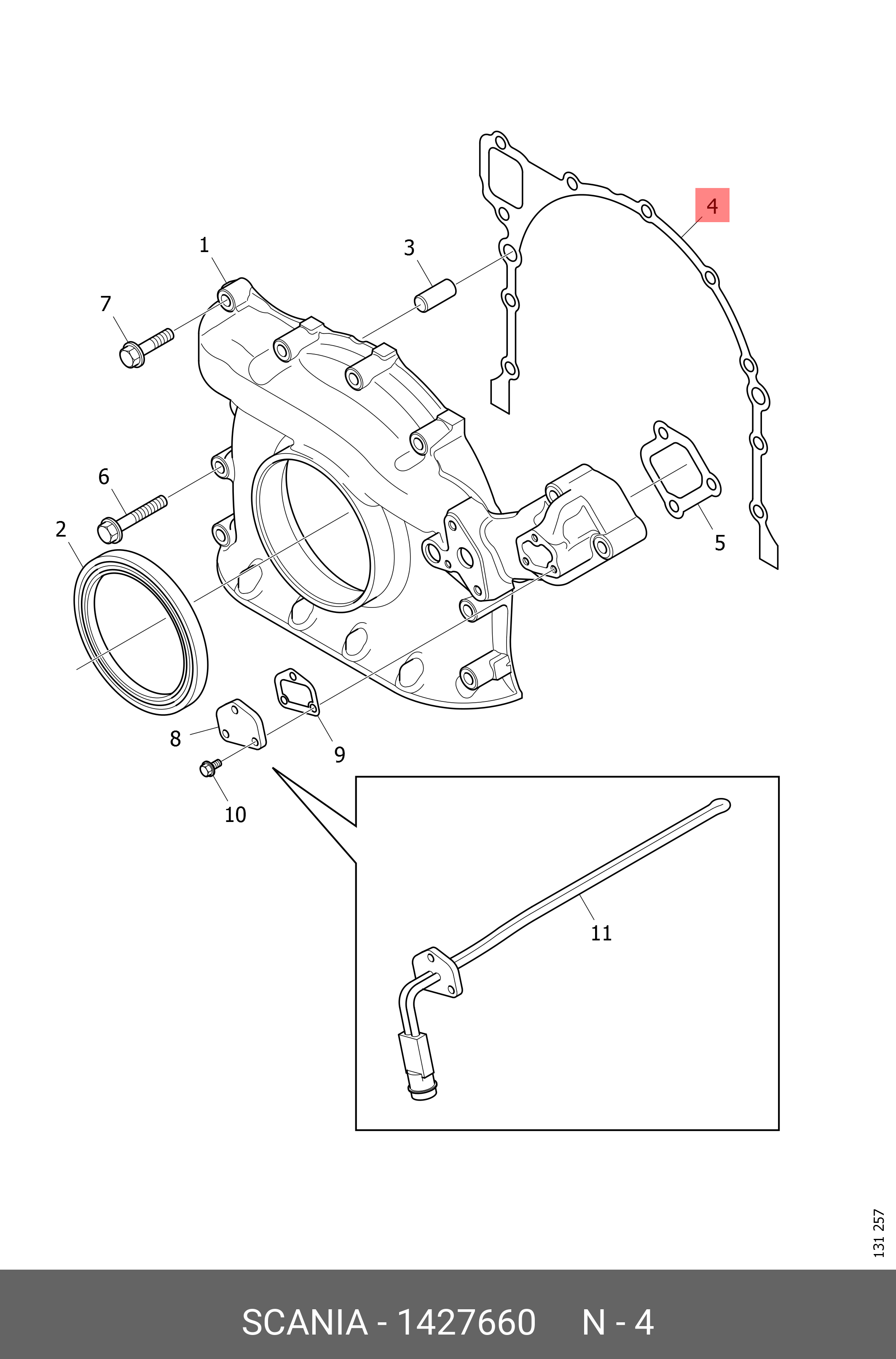 4
1
3
7
6
2
5
8
9
10
11
131 257
SCANIA - 1427660 N - 4