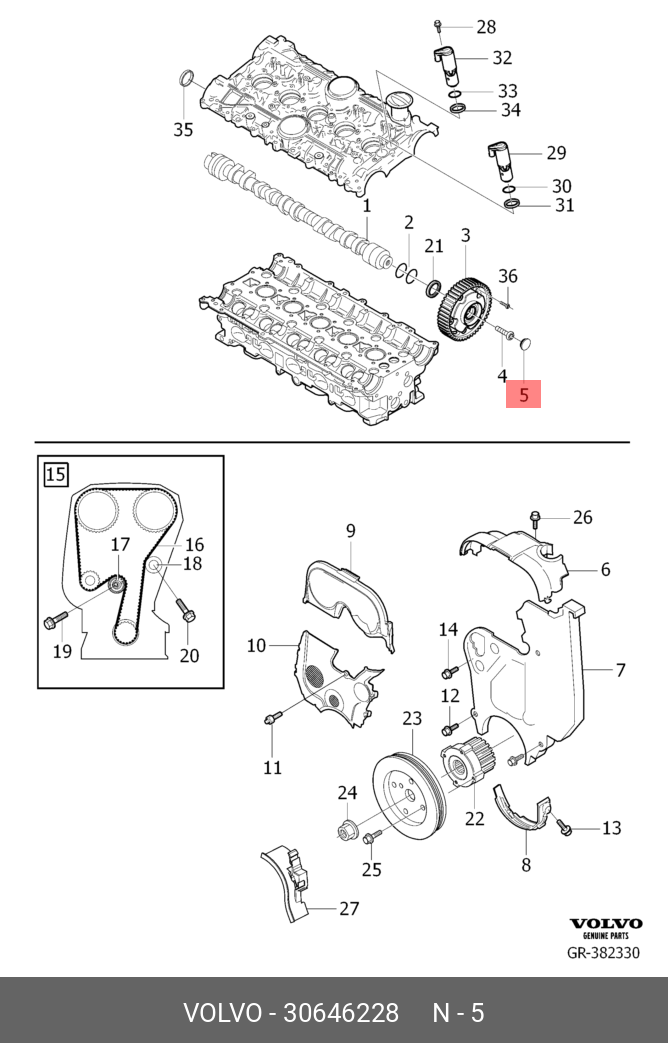 28
32
33
34
35
29
30
31
1
2
21
3
36
4
5
15
17
16
18
19
20
9
26
6
10
14
7
12
11
23
24
22
13
25
8
27
VOLVO
GENUINE PARTS
GR-382330
VOLVO - 30646228 N - 5