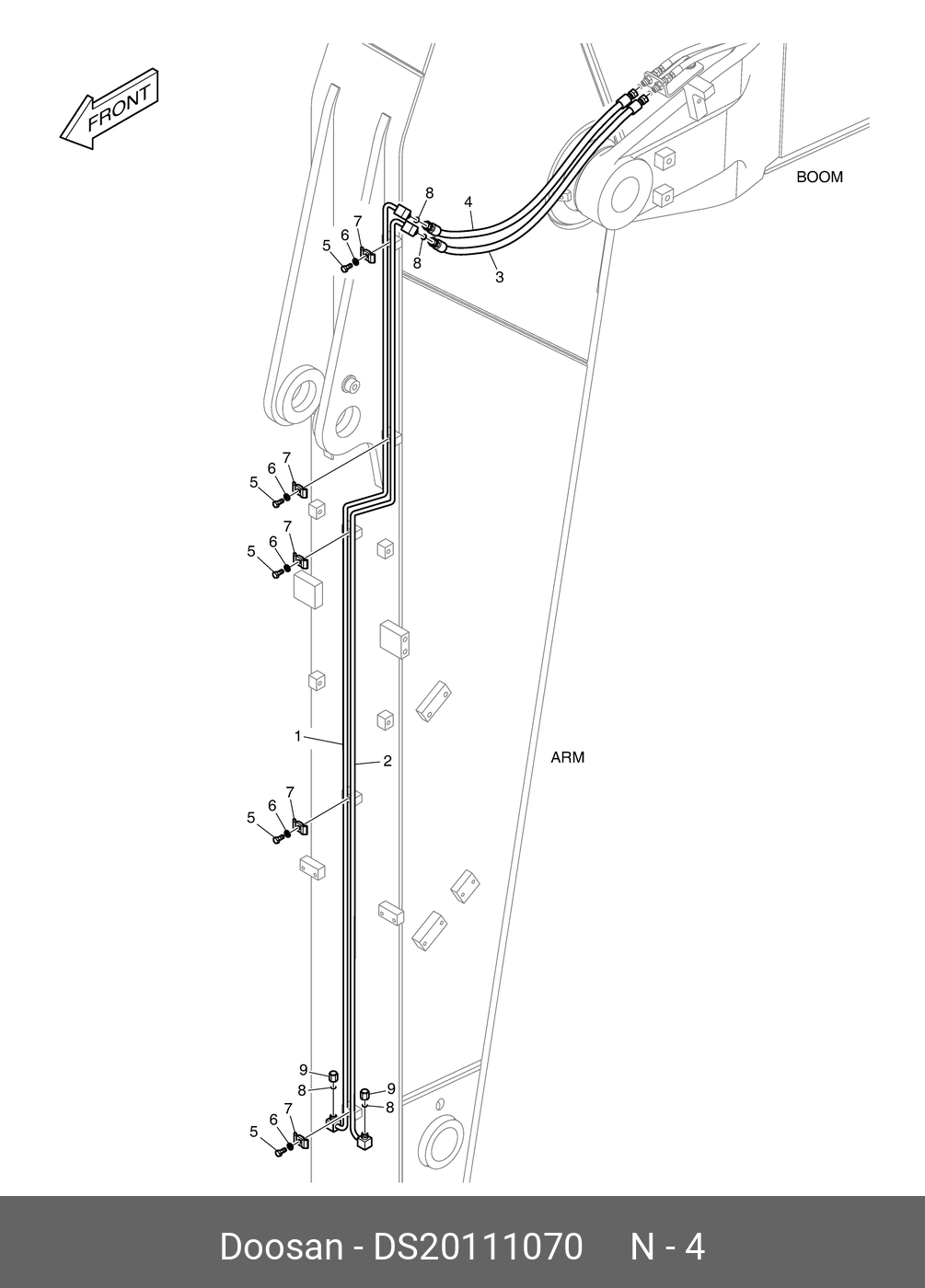 FRONT

BOOM

8
4
7
6
5
8
3

7
6
5

7
6
5

1
2

ARM

7
6
5

9
8
9
8
7
6
5

Doosan - DS20111070 N - 4