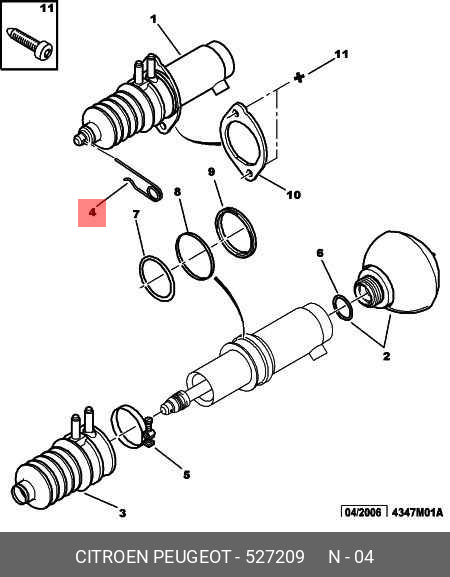 11

1

11

10

9

8

4

7

6

2

5

3

04/2006 4347M01A

CITROEN PEUGEOT - 527209 N - 04