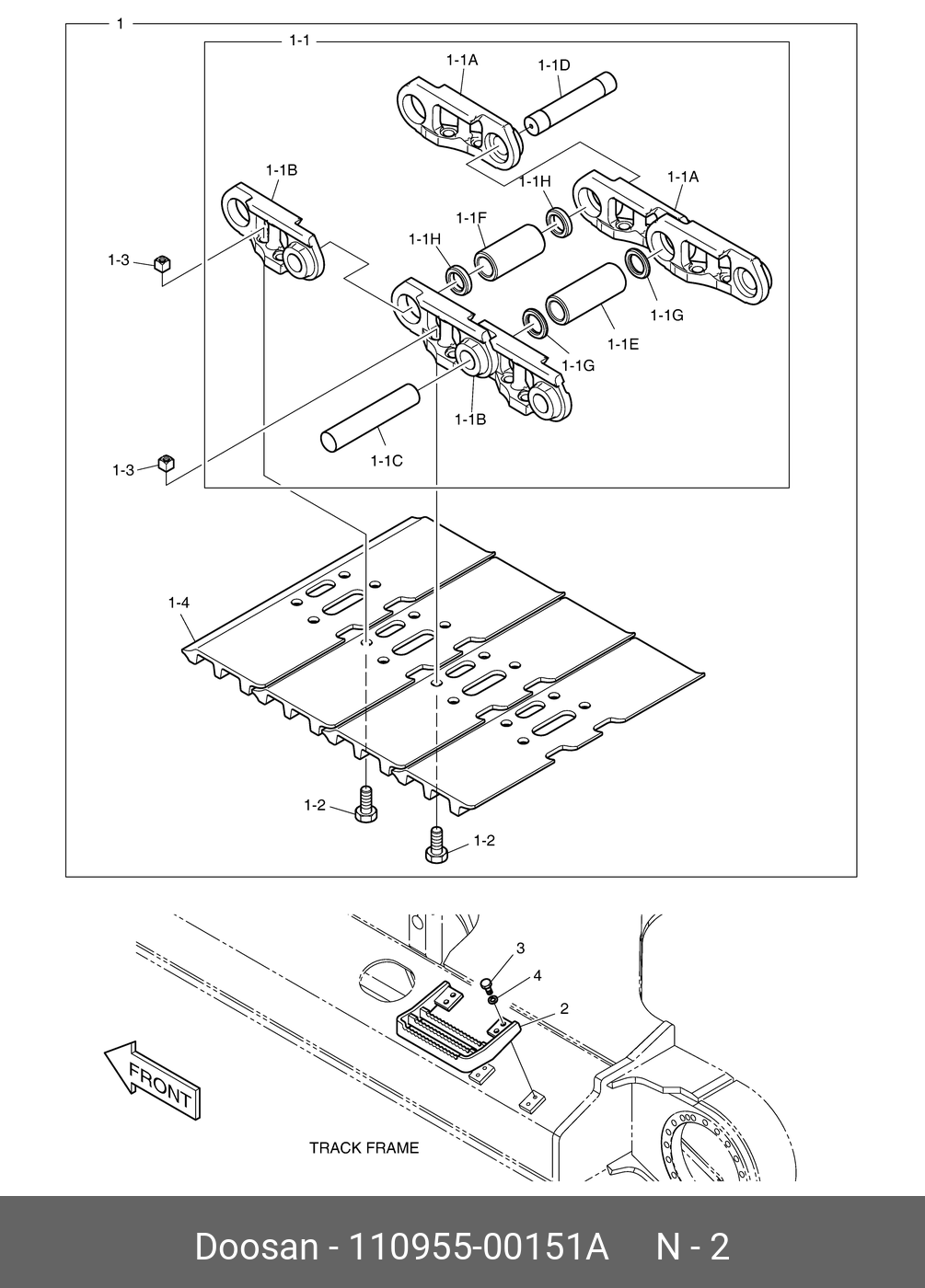 1
1-1
1-1A
1-1D
1-1B
1-1H
1-1A
1-1F
1-1H
1-3
1-1G
1-1E
1-1G
1-1B
1-1C
1-3
1-4
1-2
1-2
3
4
2
FRONT
TRACK FRAME
Doosan - 110955-00151A N - 2