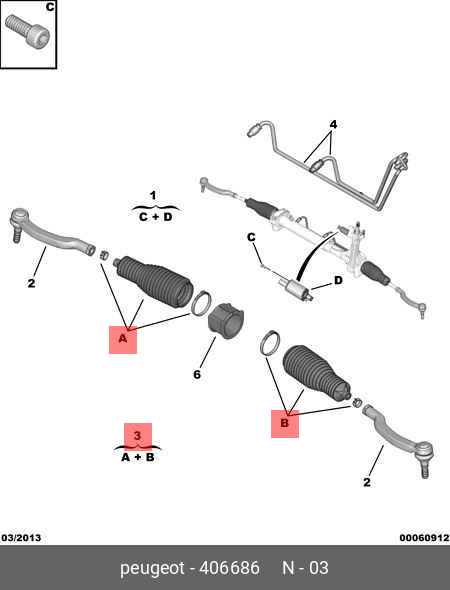 C

4

1
C + D

C

D

2

A

6

B

3
A + B

2

03/2013

00060912

peugeot - 406686 N - 03