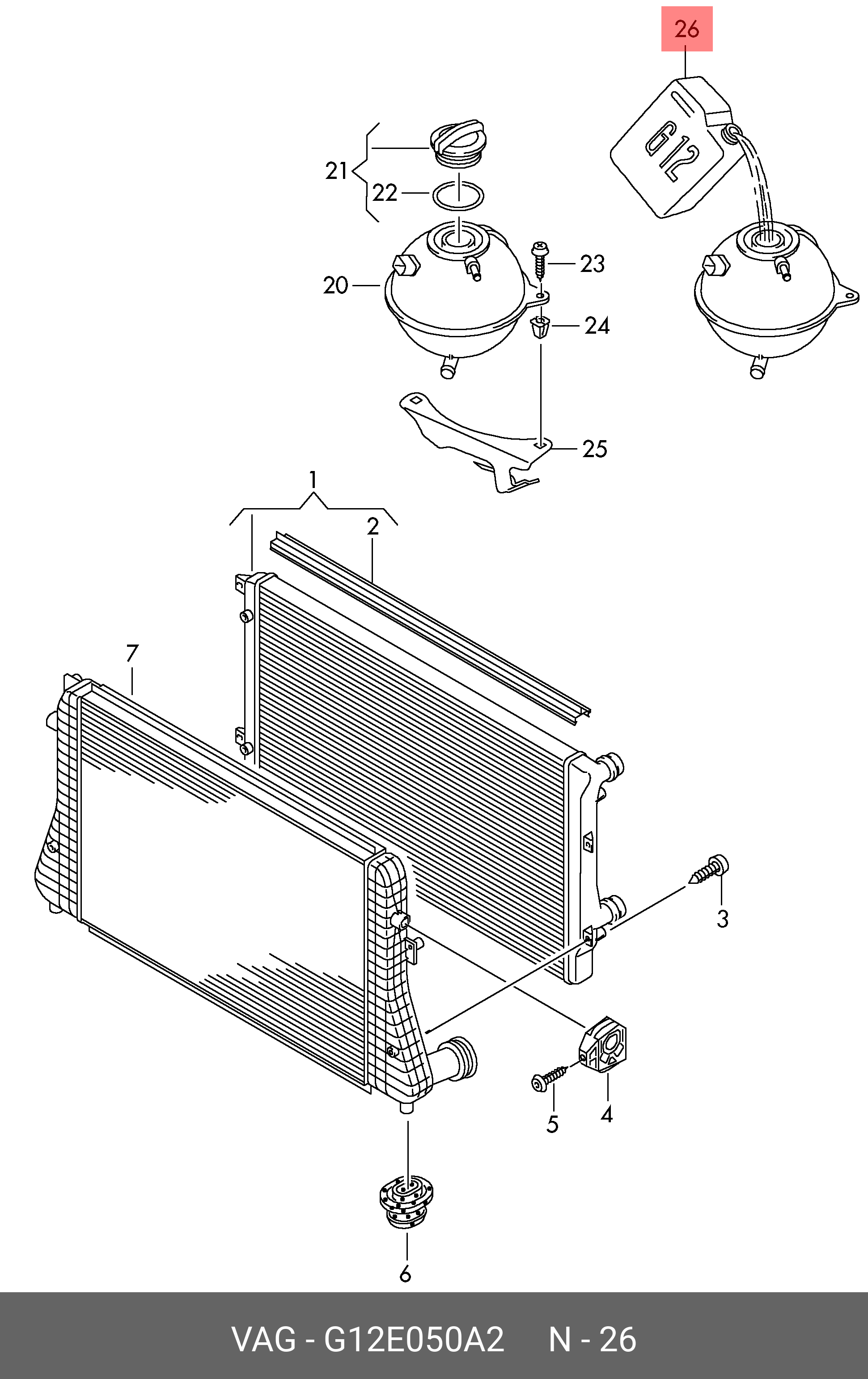 26

G12

21

22

20

23

24

25

1

2

7

3

5

4

6

VAG - G12E050A2 N - 26