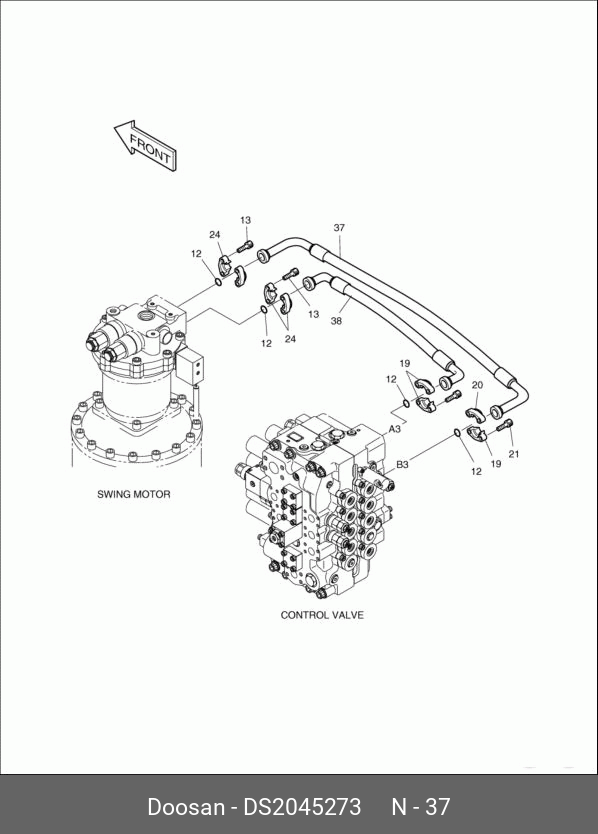 FRONT

13
24
37
12
13
38
12
24
19
12
20
A3
B3
12
19
21

SWING MOTOR

CONTROL VALVE

Doosan - DS2045273 N - 37