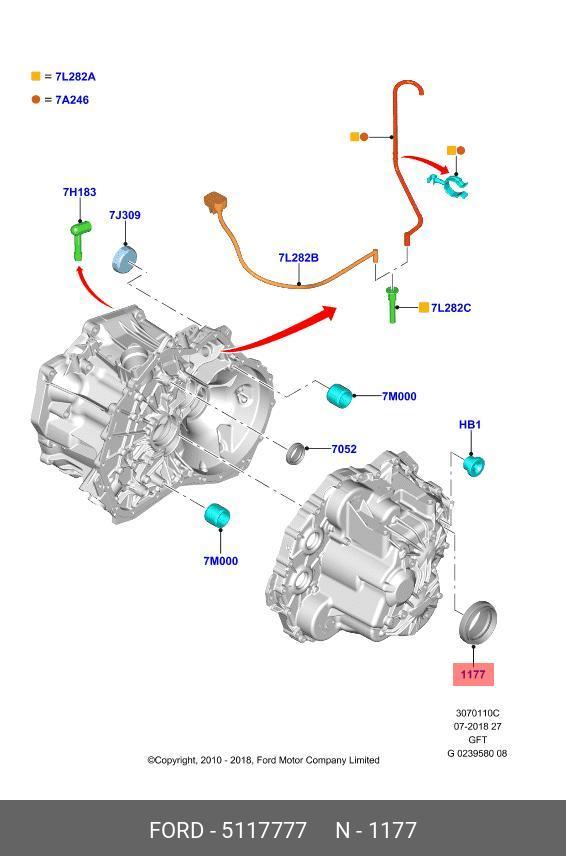 = 7L282A
= 7A246

7H183
7J309
7L282B
7L282C
7M000
7052
HB1
7M000
1177

3070110C
07-2018 27
GFT
G 0239580 08

©Copyright, 2010 - 2018, Ford Motor Company Limited

FORD - 5117777 N - 1177