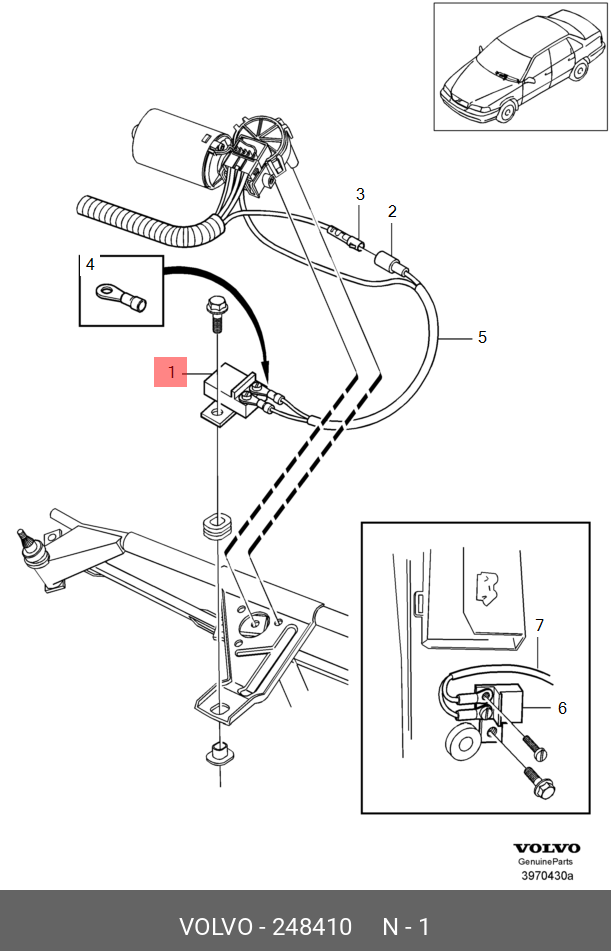 3
2
4
5
1
7
6
VOLVO
GenuineParts
3970430a
VOLVO - 248410 N - 1