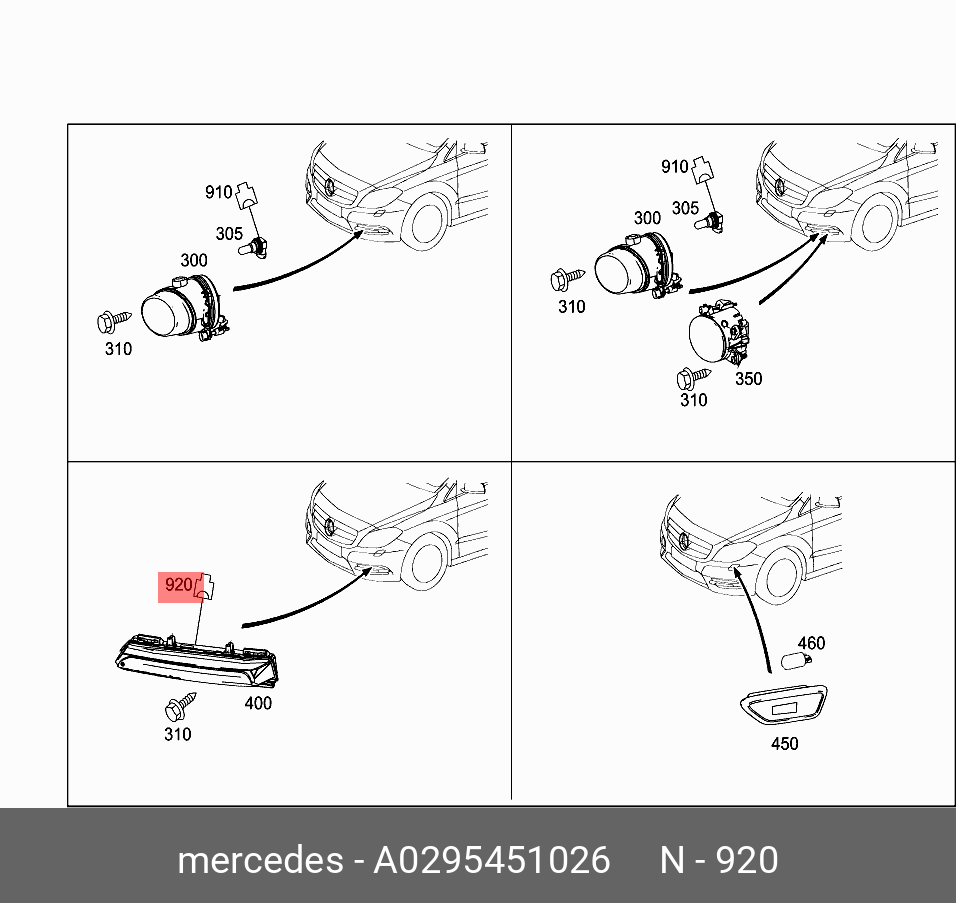 910
305
300
310

910
305
300
310
350
310

920
400
310

460
450

mercedes - A0295451026 N - 920