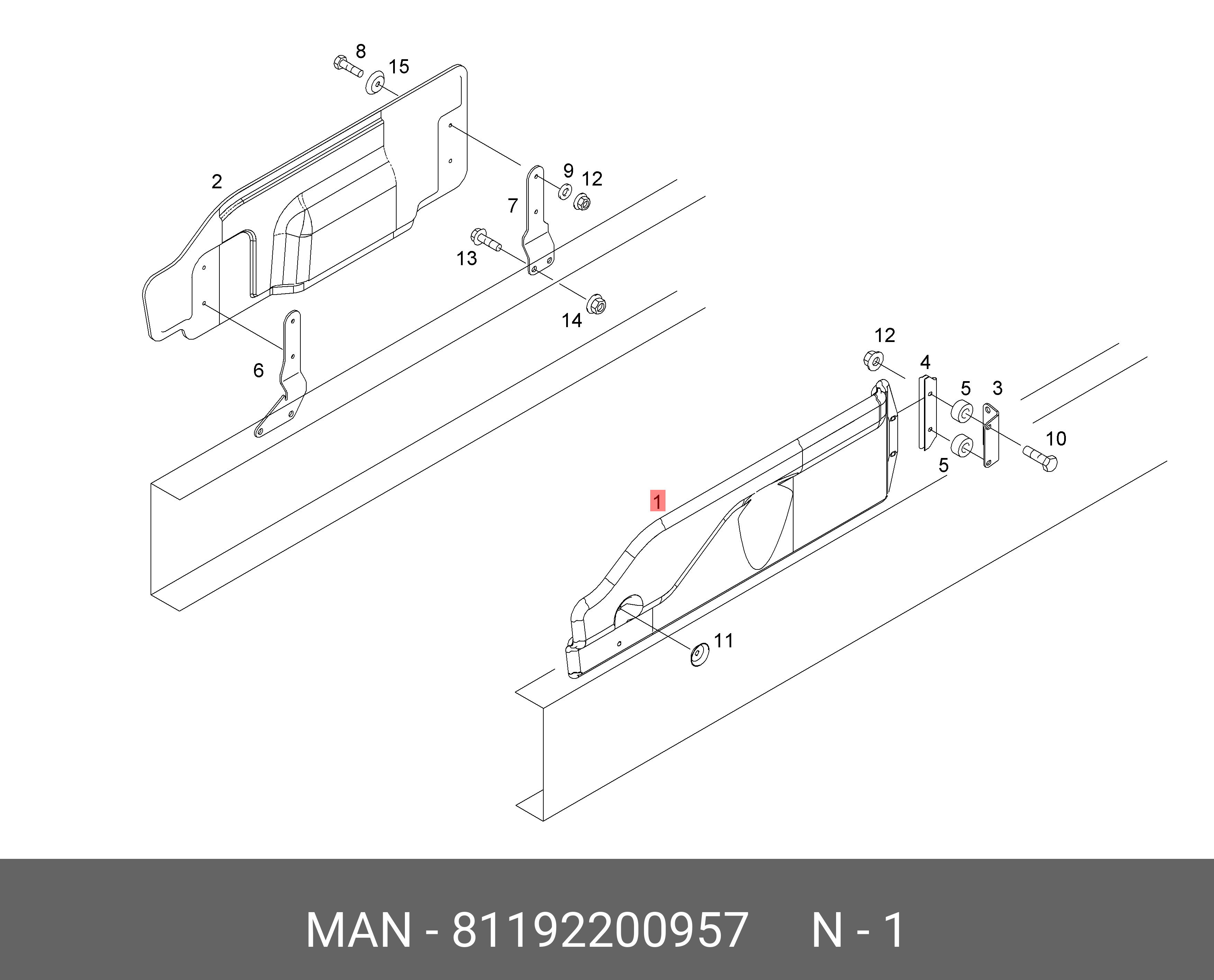 8
15
2
9
12
7
13
14
6
12
4
5
3
10
5
1
11

MAN - 81192200957 N - 1