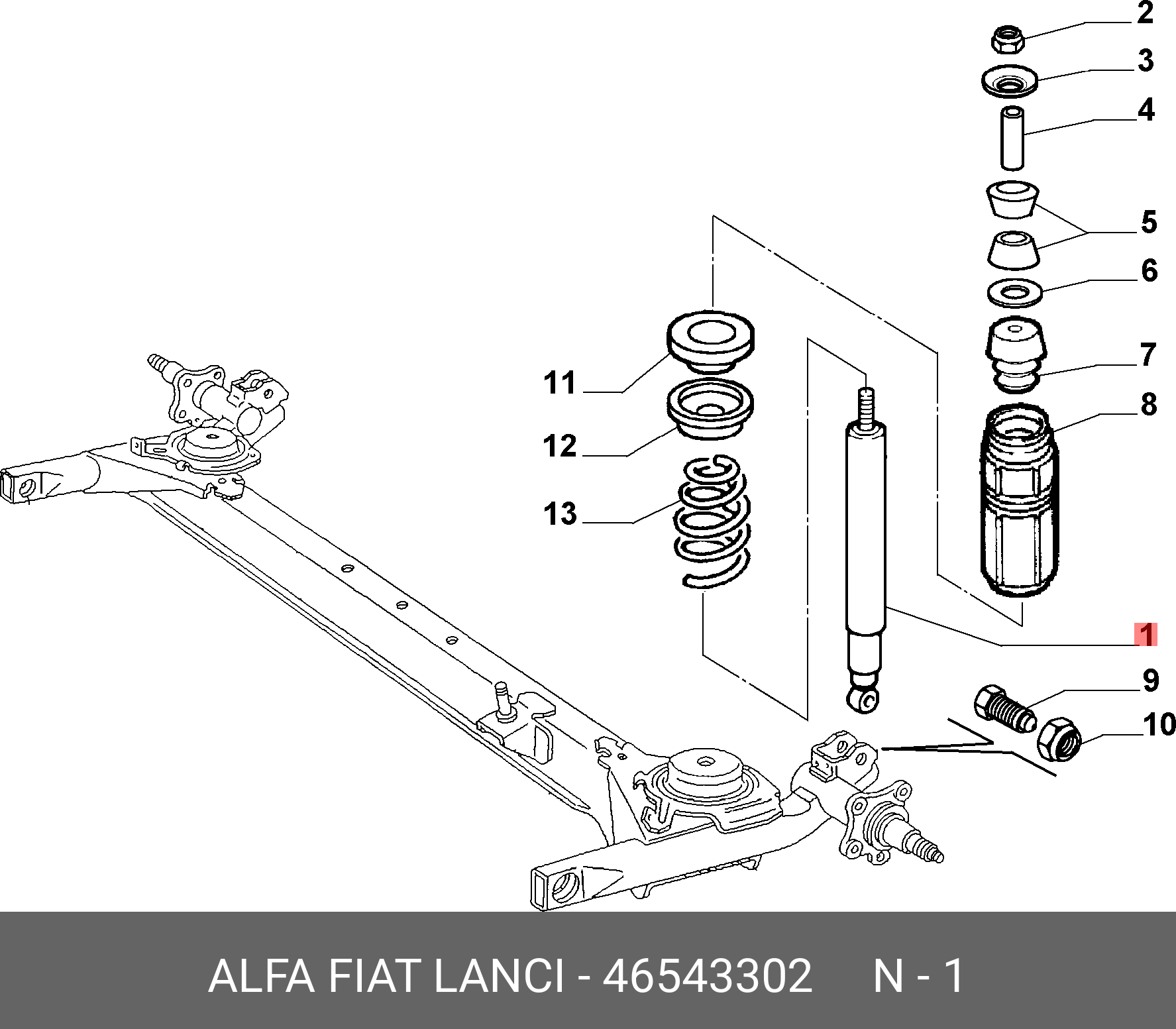 2
3
4
5
6
7
8
11
12
13
1
9
10

ALFA FIAT LANCI - 46543302 N - 1