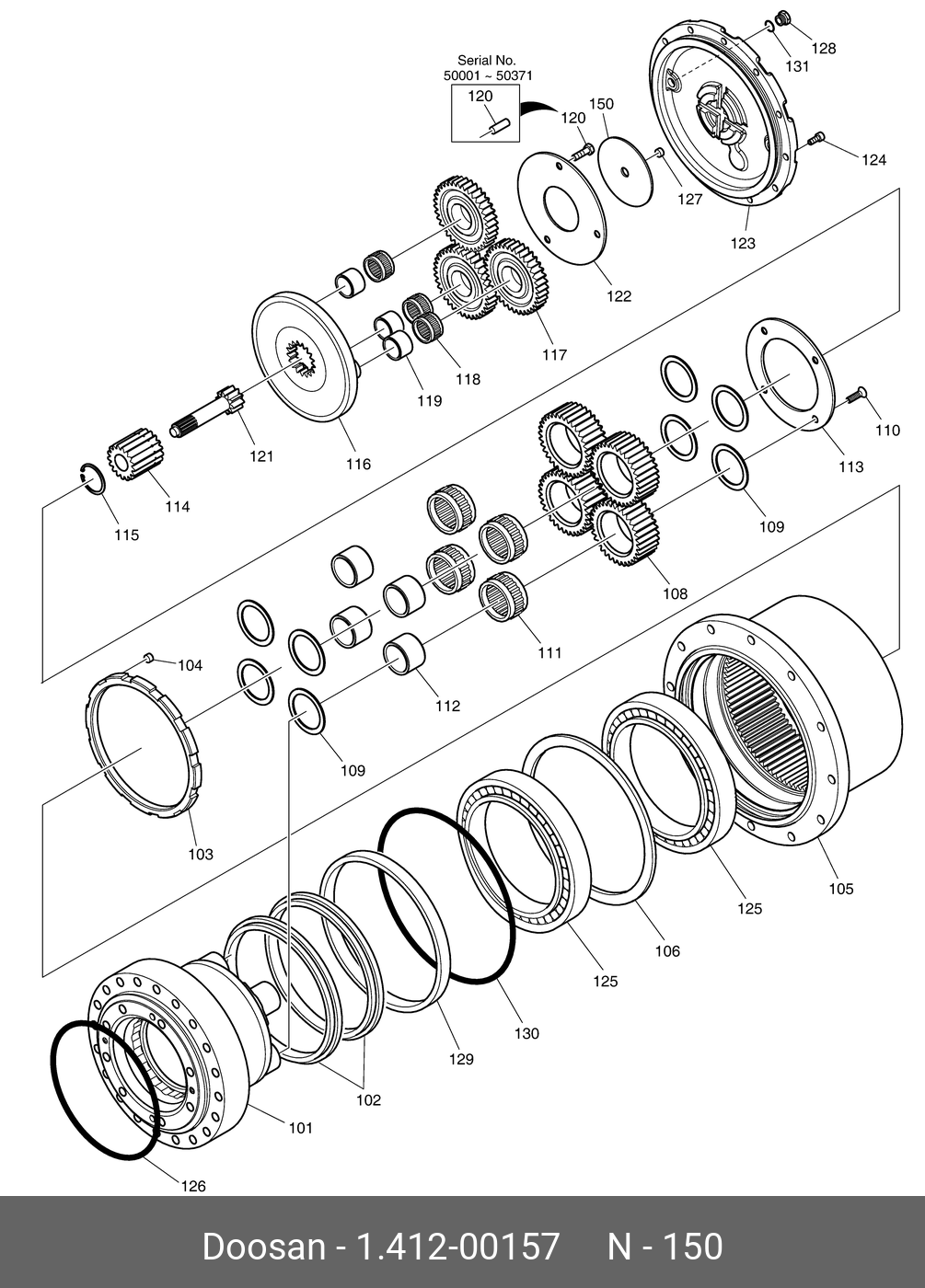 Serial No.
50001 ~ 50371

120

120
150
128
131
124
127
123
122
117
118
119
121
116
114
115
110
113
109
108
111
112
104
109
103
105
125
106
125
130
129
102
101
126

Doosan - 1.412-00157 N - 150