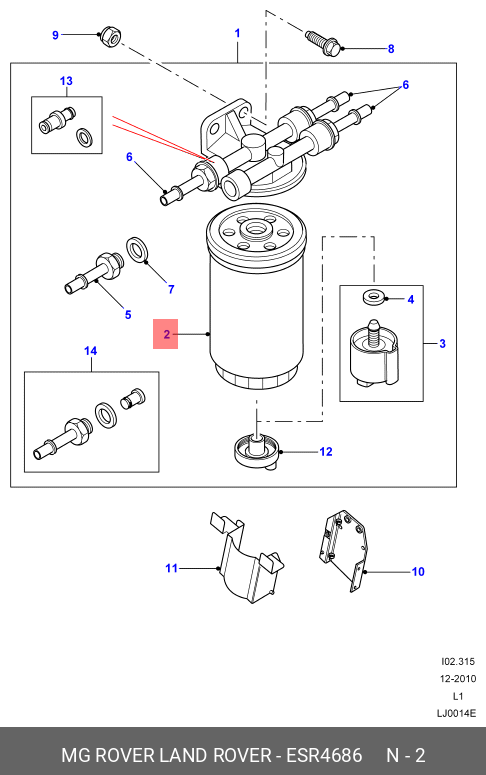 9
1
8
13
6
6
7
5
2
4
3
14
12
11
10

I02.315
12-2010
L1
LJ0014E

MG ROVER LAND ROVER - ESR4686 N - 2