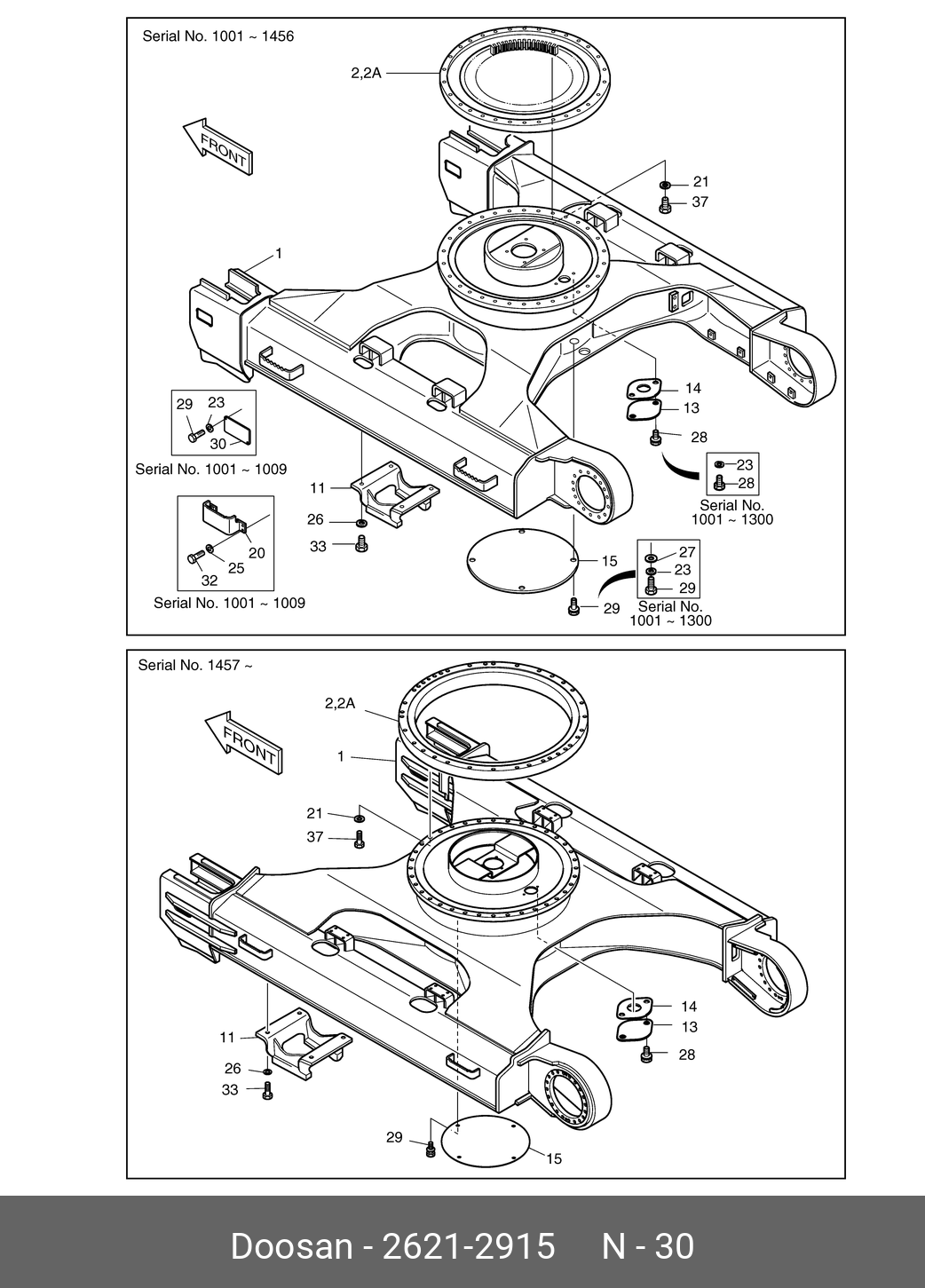 Serial No. 1001 ~ 1456

2,2A

FRONT

21
37

1

14
13
28

29 23
30

Serial No. 1001 ~ 1009

23
28
Serial No.
1001 ~ 1300

11
26
33

20
25
32

Serial No. 1001 ~ 1009

15

27
23
29
Serial No.
1001 ~ 1300

29

Serial No. 1457 ~

2,2A

FRONT

1

21
37

14
13
28

11
26
33

29
15

Doosan - 2621-2915 N - 30