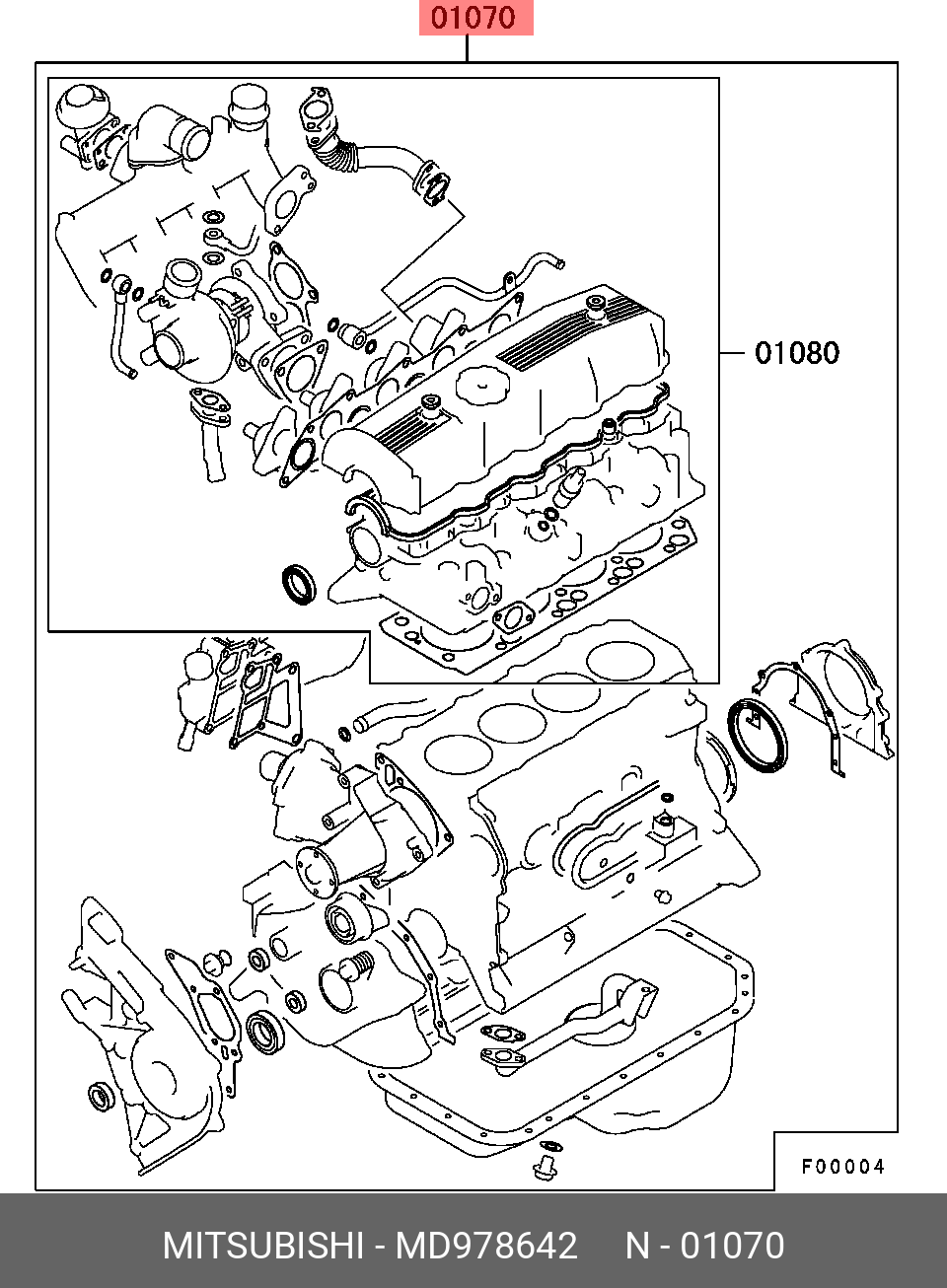 01070

01080

F00004

MITSUBISHI - MD978642     N - 01070