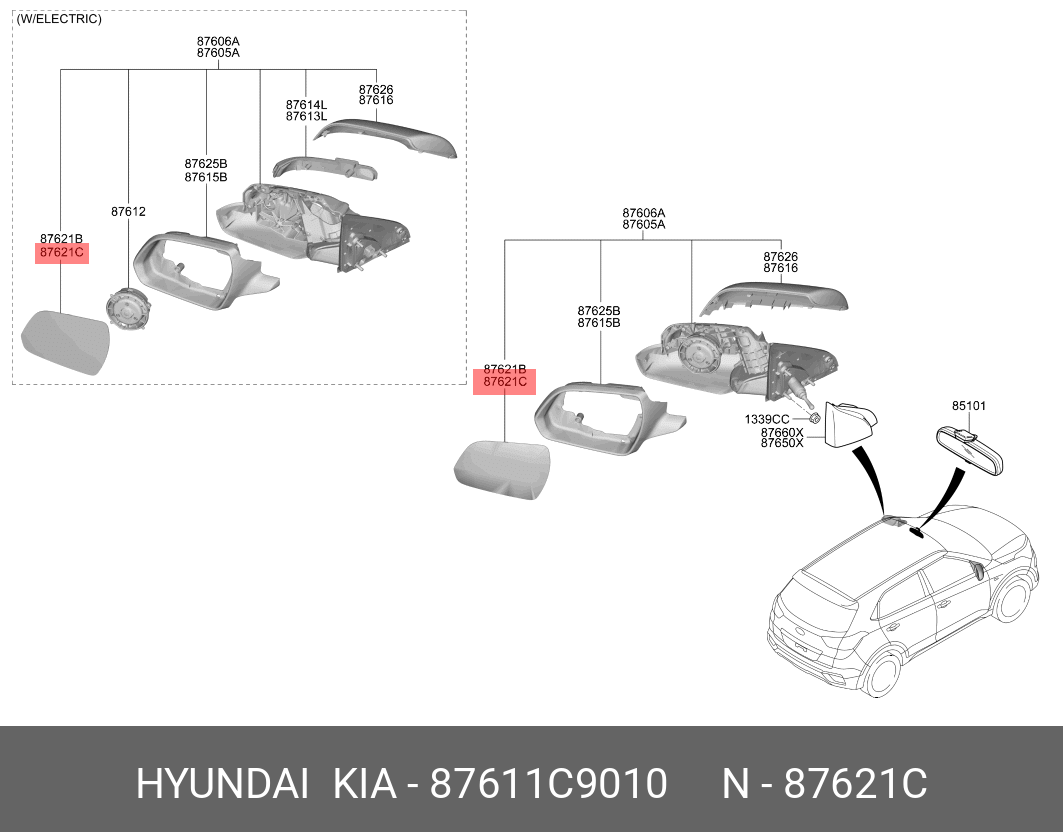 (W/ELECTRIC)

87606A
87605A

87626
87616

87614L
87613L

87625B
87615B

87612

87621B
87621C

87606A
87605A

87626
87616

87625B
87615B

87621B
87621C

1339CC
87660X
87650X

85101

HYUNDAI KIA - 87611C9010 N - 87621C