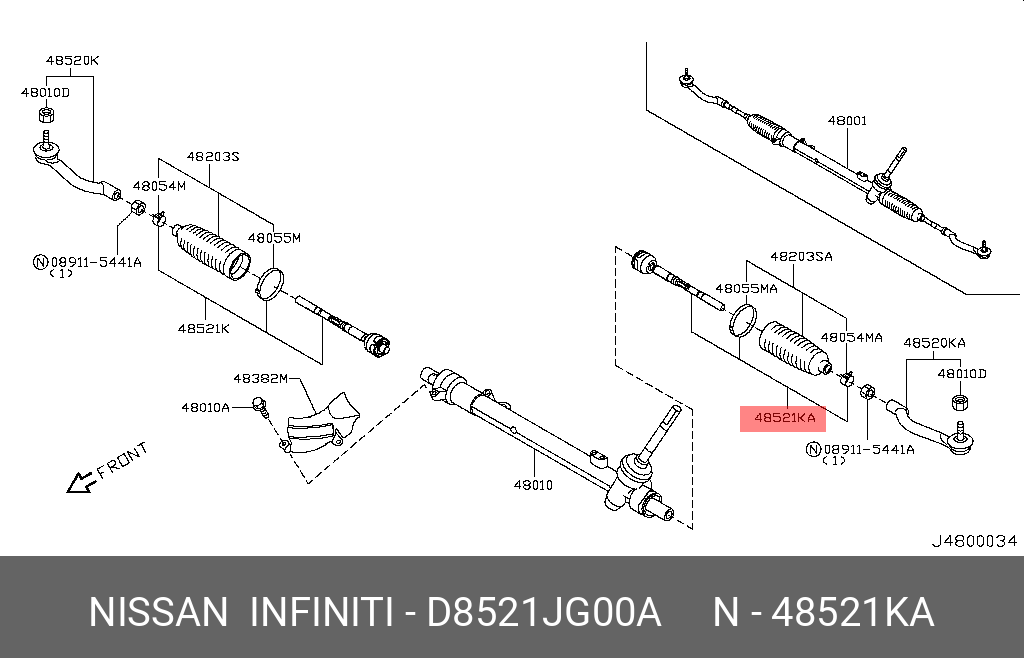 48520K
48010D
48203S
48054M
48055M
Ⓝ08911-5441A
(1)
48521K
48382M
48010A
FRONT
48010
48001
48203SA
48055MA
48054MA
48520KA
48010D
48521KA
Ⓝ08911-5441A
(1)
J4800034

NISSAN INFINITI - D8521JG00A N - 48521KA