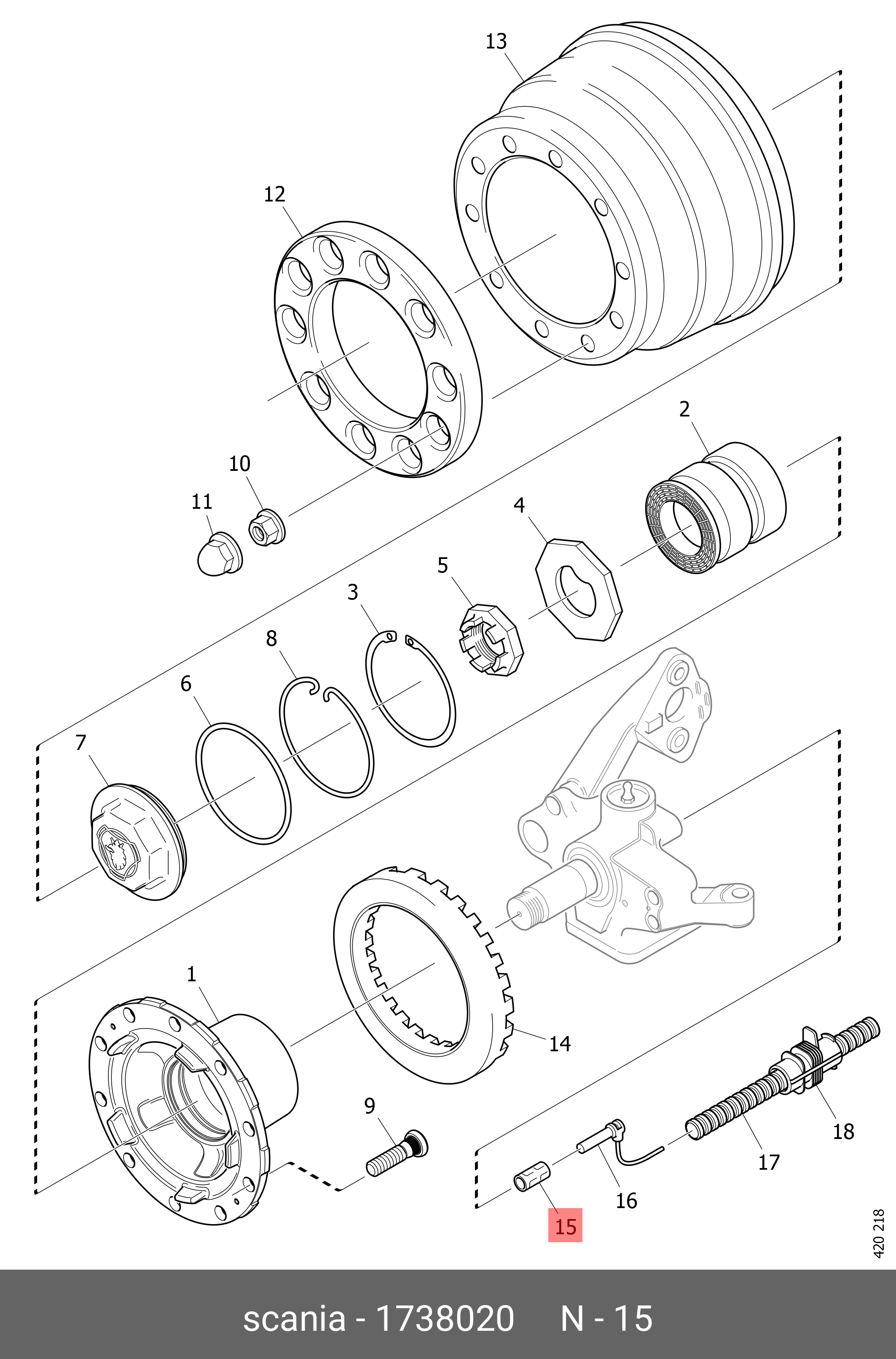 13

12

2

10

11

4

5

3

8

6

7

1

14

9

18

17

16

15

420 218

scania - 1738020 N - 15