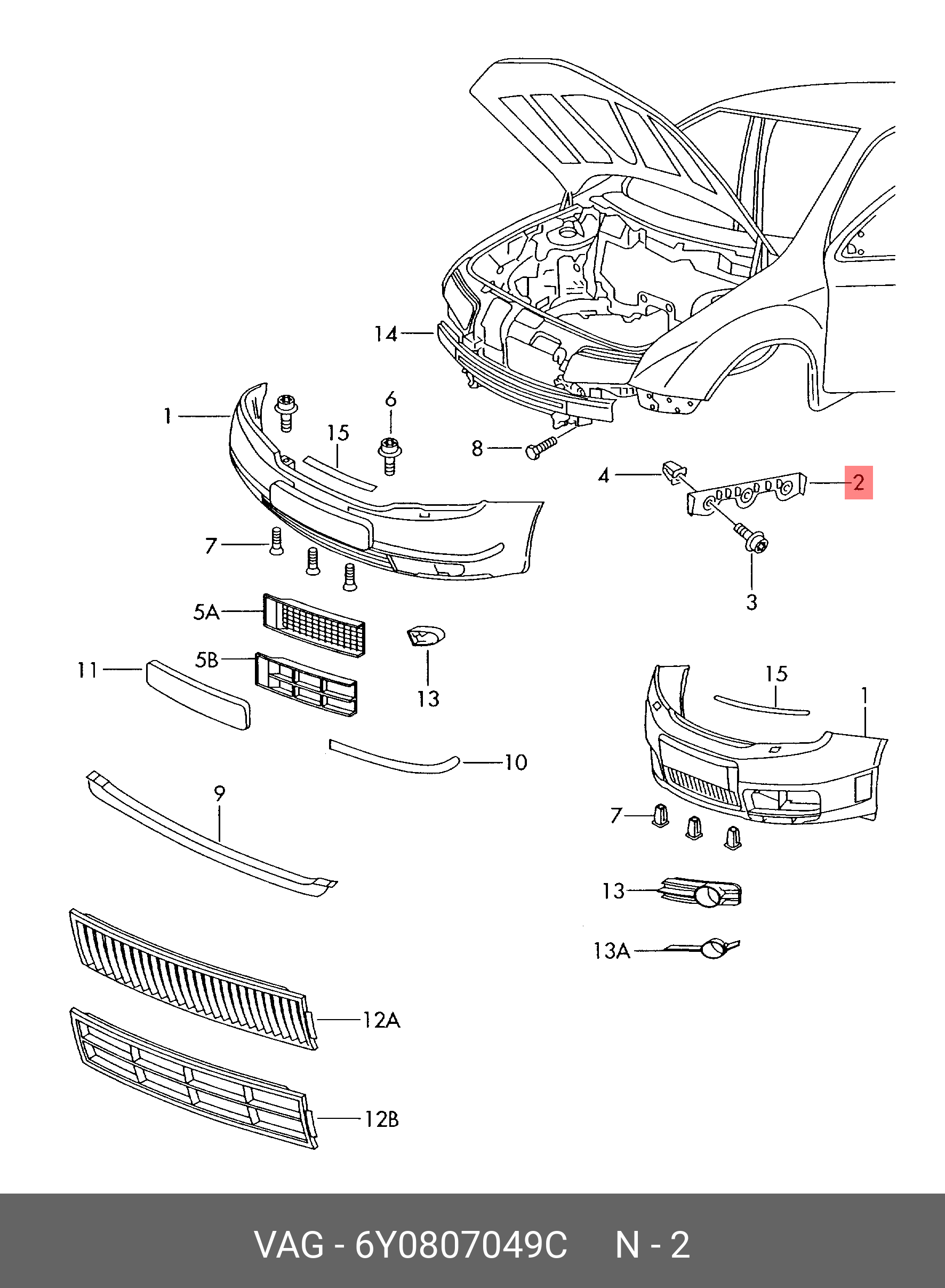 14
1
6
15
8
4
2
7
3
5A
5B
11
13
15
1
10
9
7
13
13A
12A
12B

VAG - 6Y0807049C N - 2